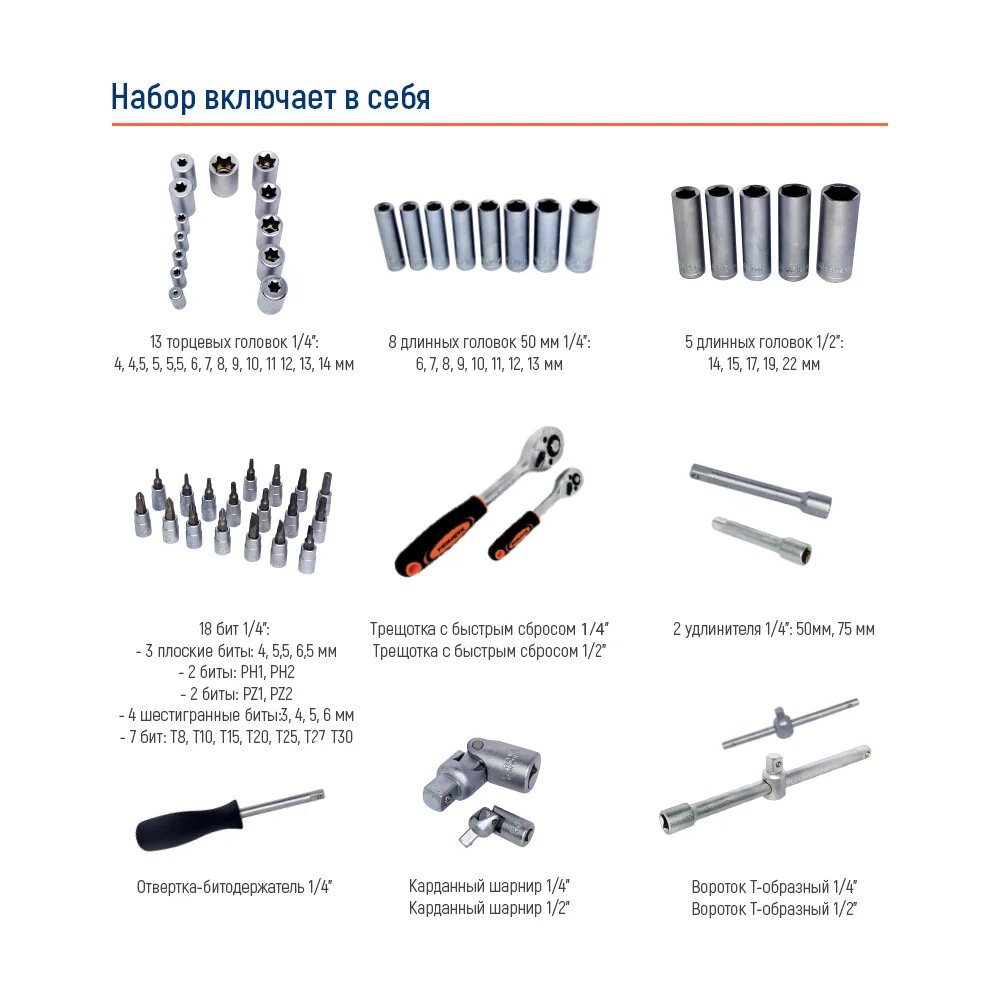 Набор включает в себя

13 торцевых головок 1/4":
4, 4,5, 5, 5,5, 6, 7, 8, 9, 10, 11 12, 13, 14 мм

8 длинных головок 50 мм 1/4":
6, 7, 8, 9, 10, 11, 12, 13 мм

5 длинных головок 1/2":
14, 15, 17, 19, 22 мм

18 бит 1/4":
- 3 плоские биты: 4, 5,5, 6,5 мм
- 2 биты: PH1, PH2
- 2 биты: PZ1, PZ2
- 4 шестигранные биты:3, 4, 5, 6 мм
- 7 бит: T8, T10, T15, T20, T25, T27 T30

Трещотка с быстрым сбросом 1/4"
Трещотка с быстрым сбросом 1/2"

2 удлинителя 1/4": 50мм, 75 мм

Отвертка-битодержатель 1/4"

Карданный шарнир 1/4"
Карданный шарнир 1/2"

Вороток Т-образный 1/4"
Вороток Т-образный 1/2"