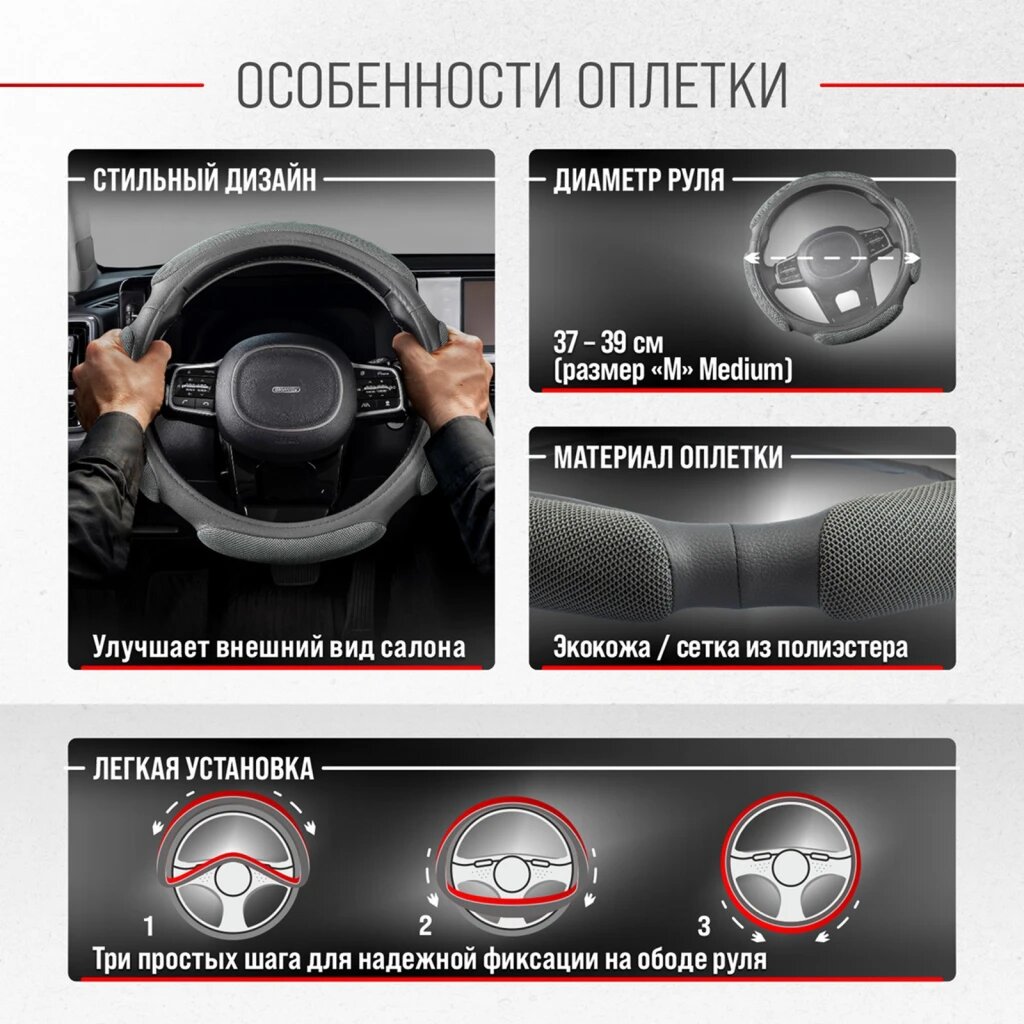 ОСОБЕННОСТИ ОПЛЕТКИ

СТИЛЬНЫЙ ДИЗАЙН

Улучшает внешний вид салона

ДИАМЕТР РУЛЯ

37 – 39 см
(размер «M» Medium)

МАТЕРИАЛ ОПЛЕТКИ

Экокожа / сетка из полиэстера

ЛЕГКАЯ УСТАНОВКА

1

2

3

Три простых шага для надежной фиксации на ободе руля