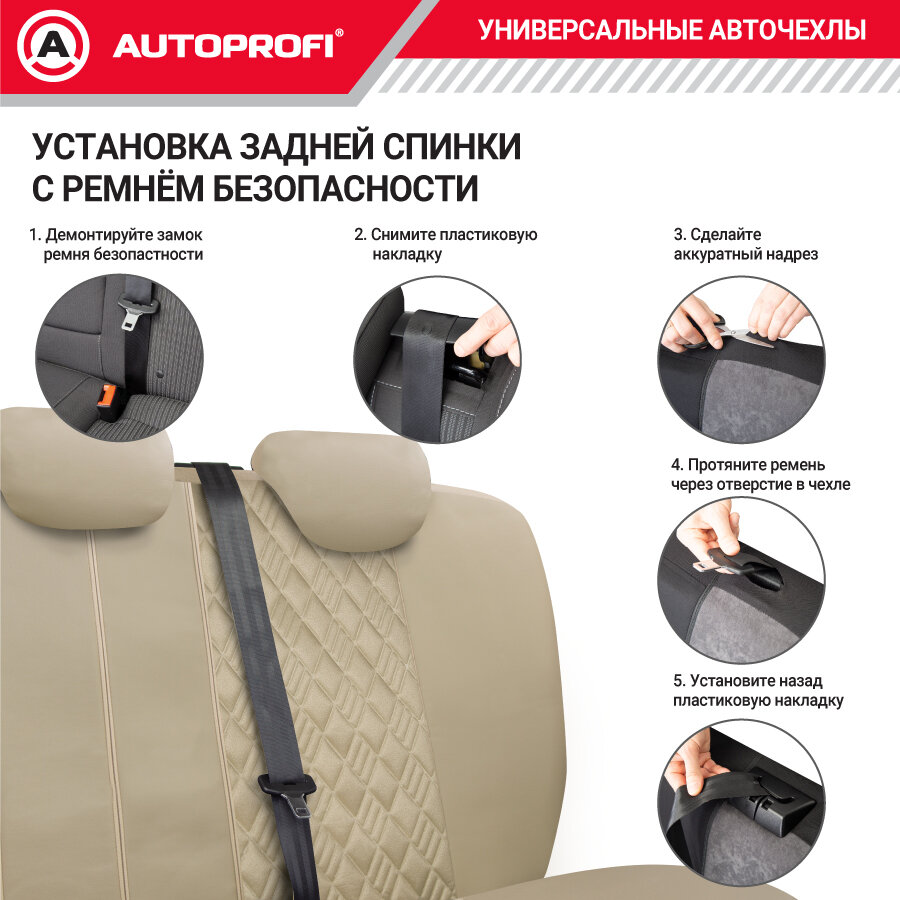 AUTOPROFI®

УНИВЕРСАЛЬНЫЕ АВТОЧЕХЛЫ

УСТАНОВКА ЗАДНЕЙ СПИНКИ С РЕМНЁМ БЕЗОПАСНОСТИ

1. Демонтируйте замок ремня безопастности

2. Снимите пластиковую накладку

3. Сделайте аккуратный надрез

4. Протяните ремень через отверстие в чехле

5. Установите назад пластиковую накладку