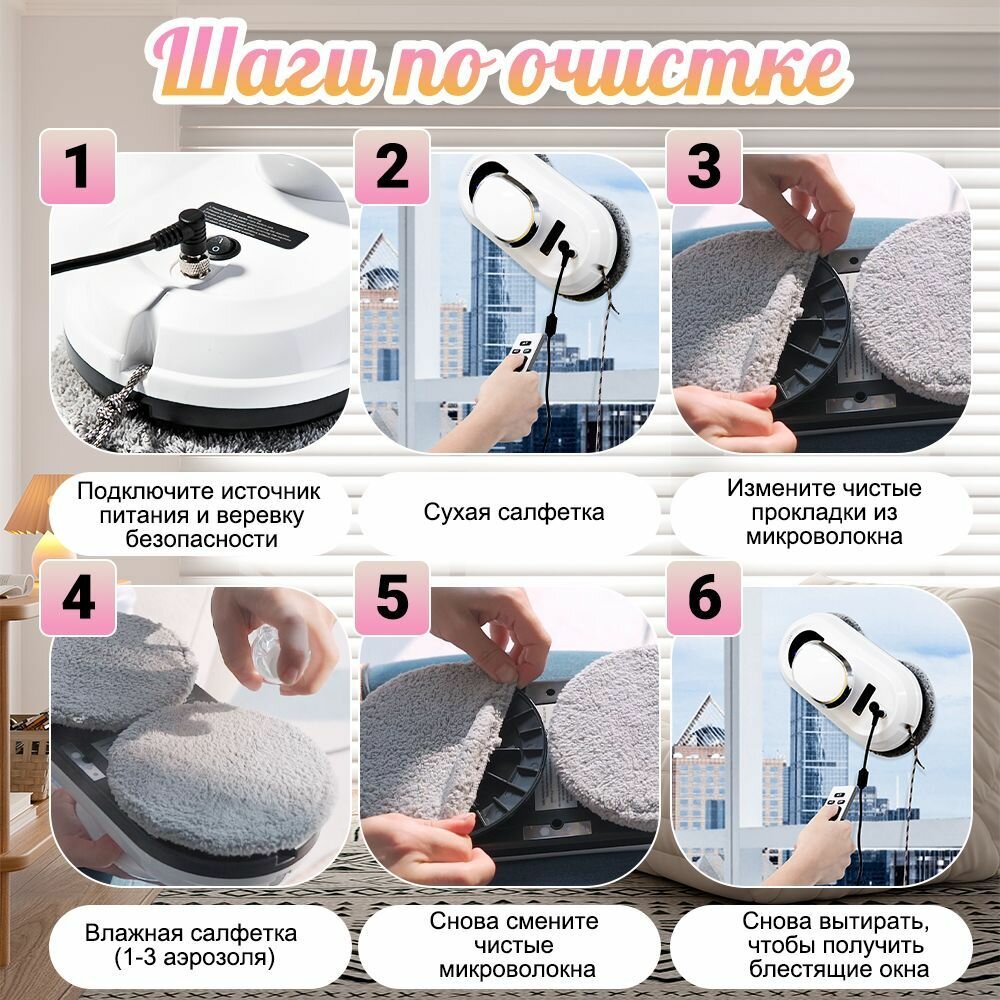 Шаги по очистке

1

Подключите источник питания и веревку безопасности

2

Сухая салфетка

3

Измените чистые прокладки из микроволокна

4

Влажная салфетка (1-3 аэрозоля)

5

Снова смените чистые микроволокна

6

Снова вытирать, чтобы получить блестящие окна