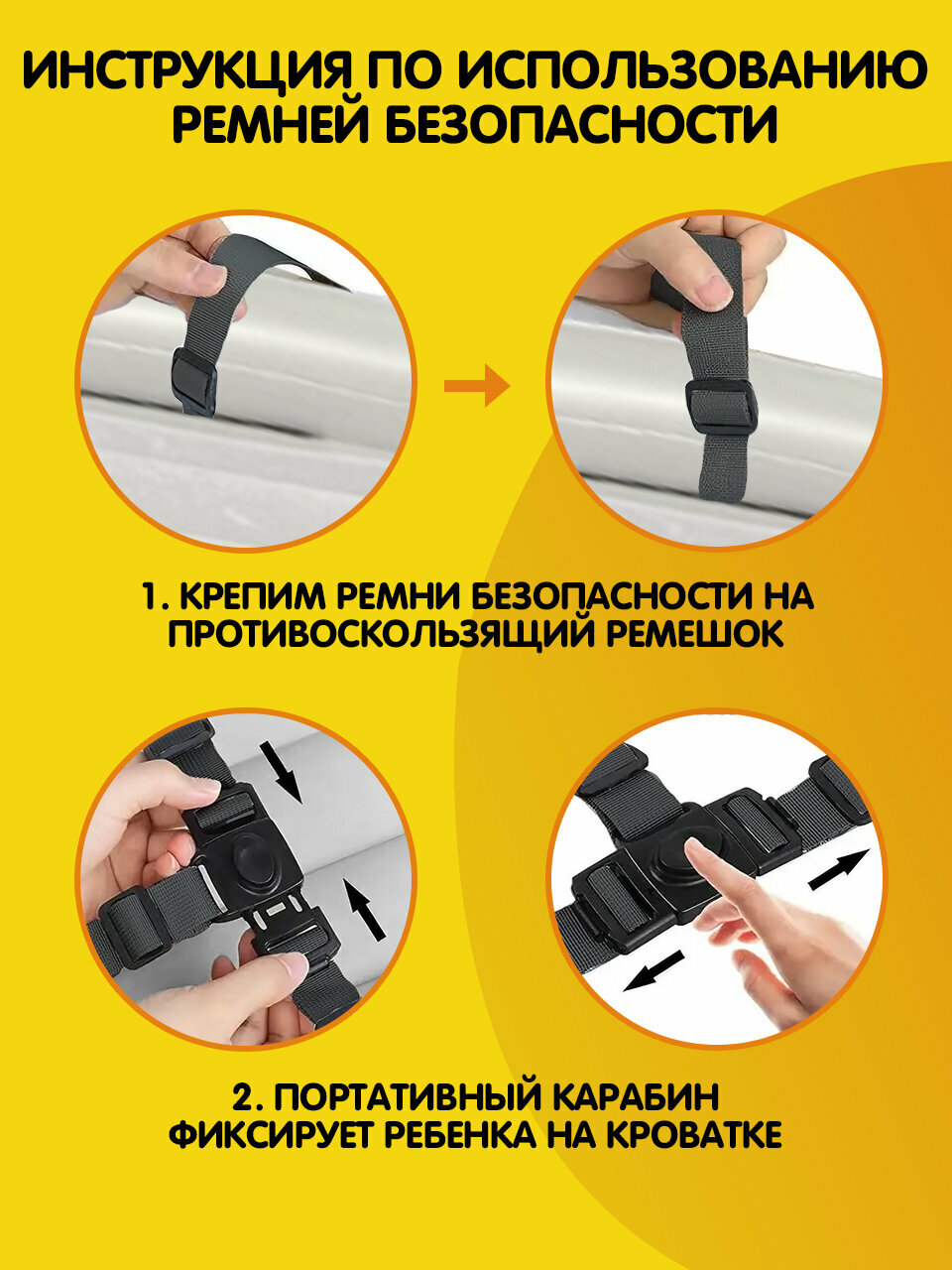 ИНСТРУКЦИЯ ПО ИСПОЛЬЗОВАНИЮ РЕМНЕЙ БЕЗОПАСНОСТИ

1. КРЕПИМ РЕМНИ БЕЗОПАСНОСТИ НА ПРОТИВОСКОЛЬЗЯЩИЙ РЕМЕШОК

2. ПОРТАТИВНЫЙ КАРАБИН ФИКСИРУЕТ РЕБЕНКА НА КРОВАТКЕ