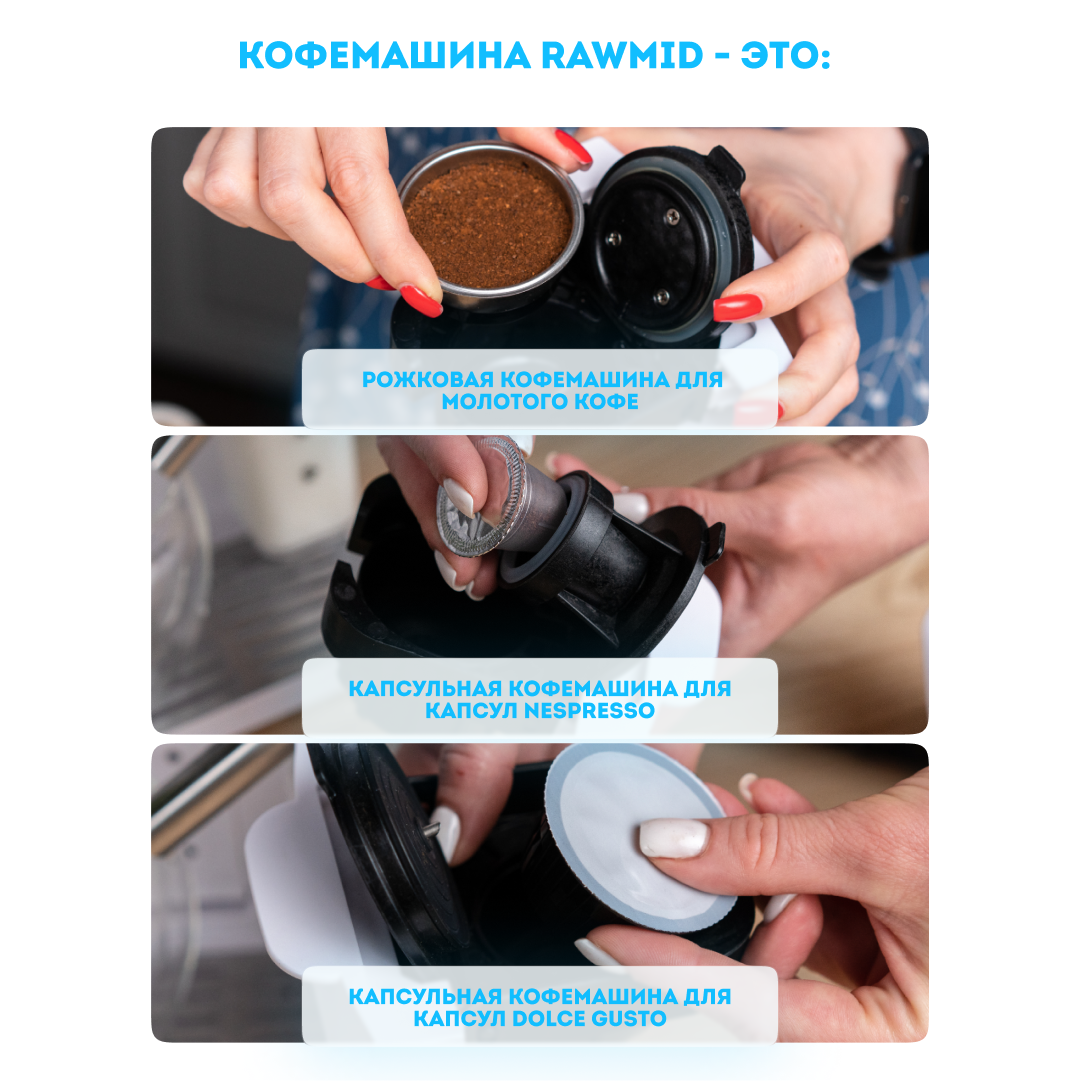 КОФЕМАШИНА RAWMID - ЭТО:

РОЖКОВАЯ КОФЕМАШИНА ДЛЯ МОЛОТОГО КОФЕ

КАПСУЛЬНАЯ КОФЕМАШИНА ДЛЯ КАПСУЛ NESPRESSO

КАПСУЛЬНАЯ КОФЕМАШИНА ДЛЯ КАПСУЛ DOLCE GUSTO