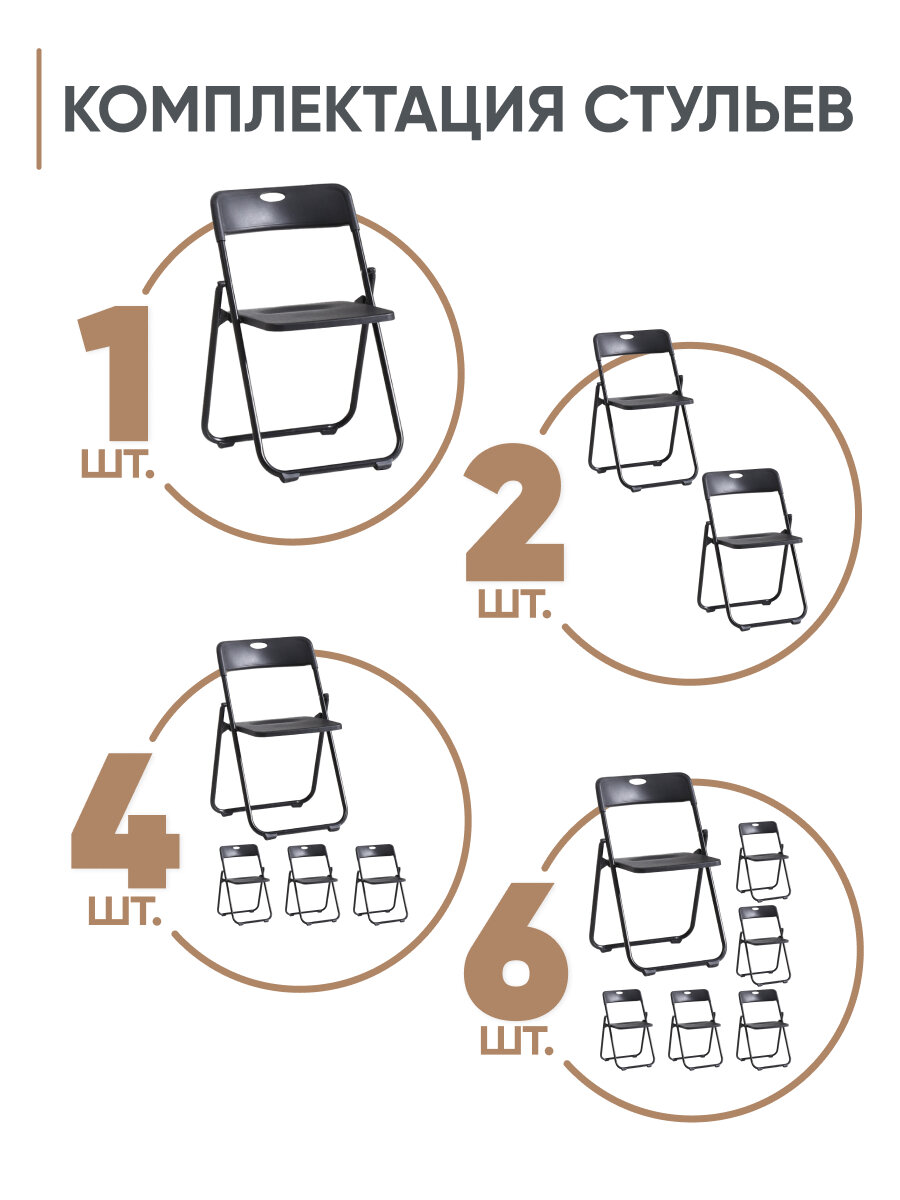 КОМПЛЕКТАЦИЯ СТУЛЬЕВ

1
ШТ.

2
ШТ.

4
ШТ.

6
ШТ.