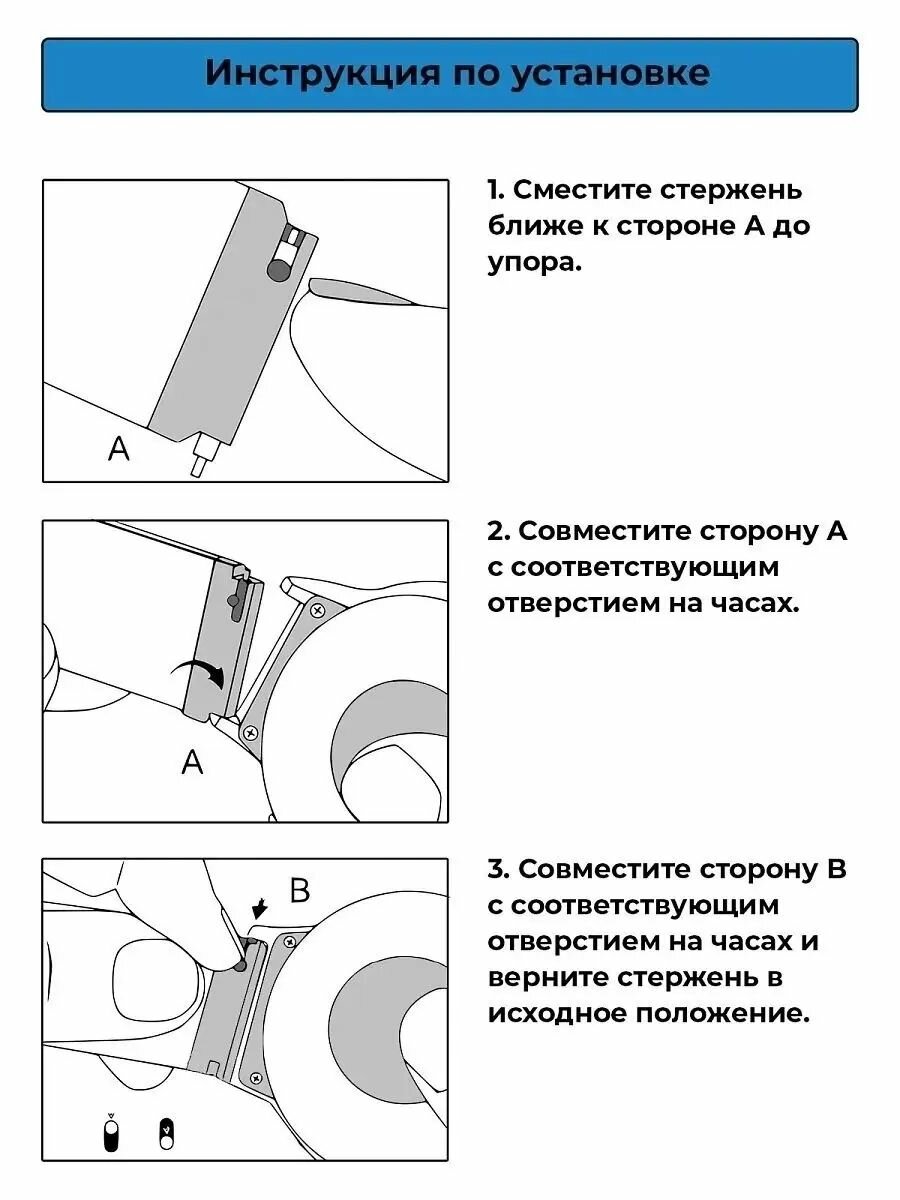 Инструкция по установке

A

1. Сместите стержень ближе к стороне А до упора.

A

2. Совместите сторону А с соответствующим отверстием на часах.

B

3. Совместите сторону В с соответствующим отверстием на часах и верните стержень в исходное положение.