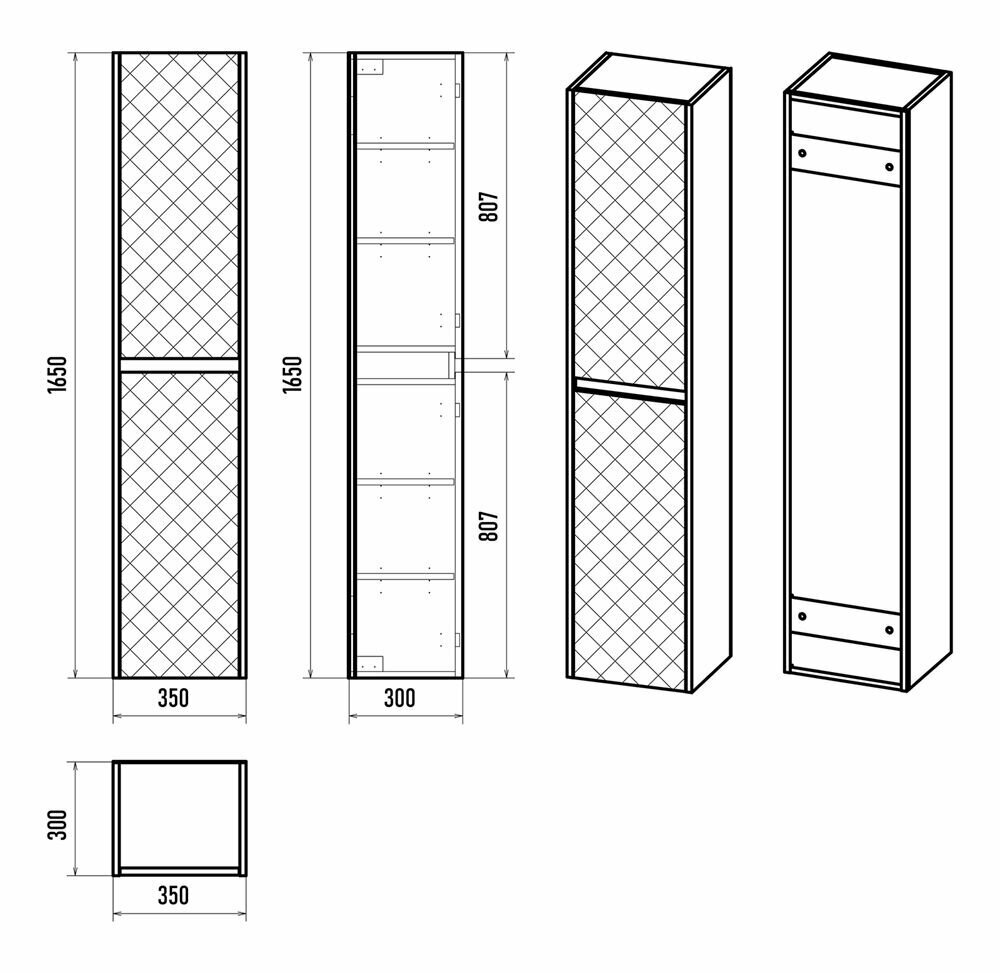 1650

350

1650

807

807

300

300

350