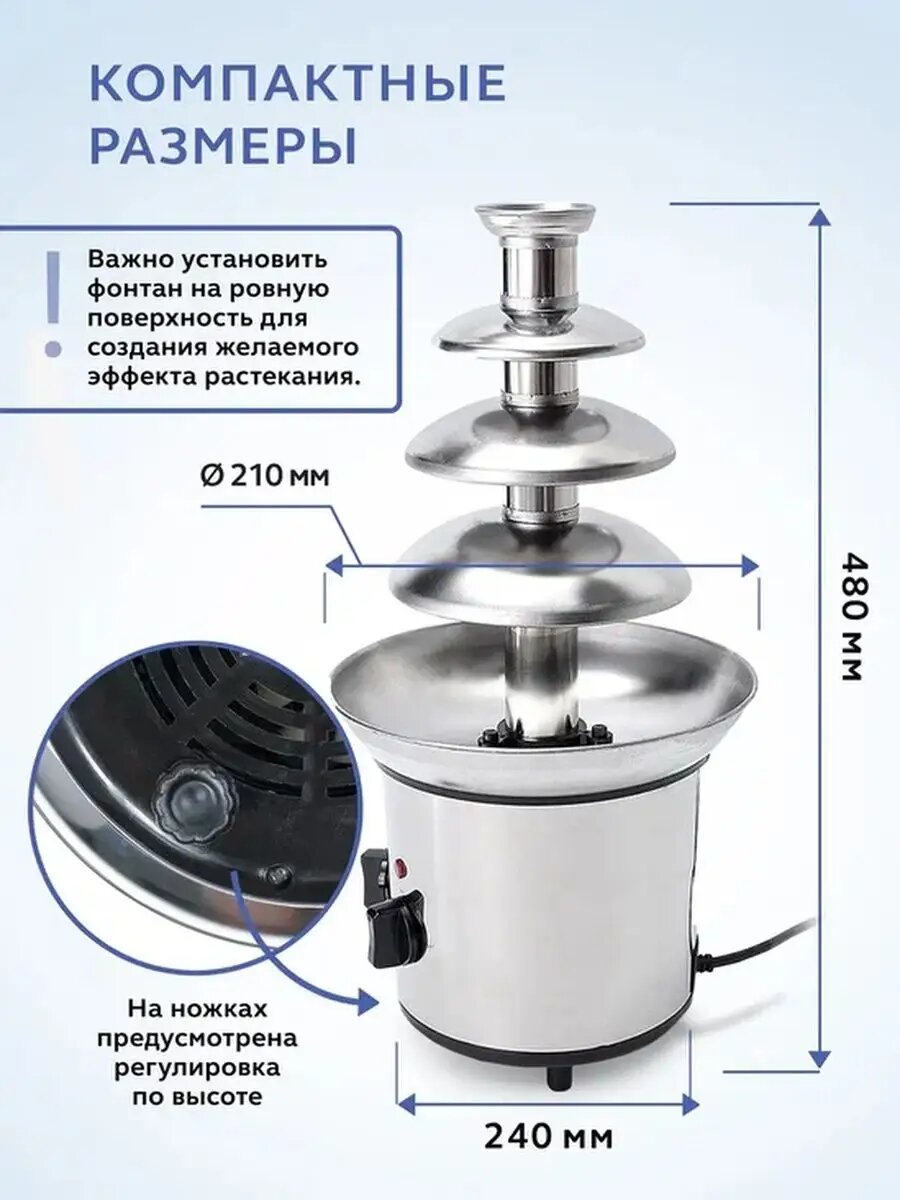 КОМПАКТНЫЕ РАЗМЕРЫ

!

Важно установить фонтан на ровную поверхность для создания желаемого эффекта растекания.

Ø 210 мм

480 мм

На ножках предусмотрена регулировка по высоте

240 мм