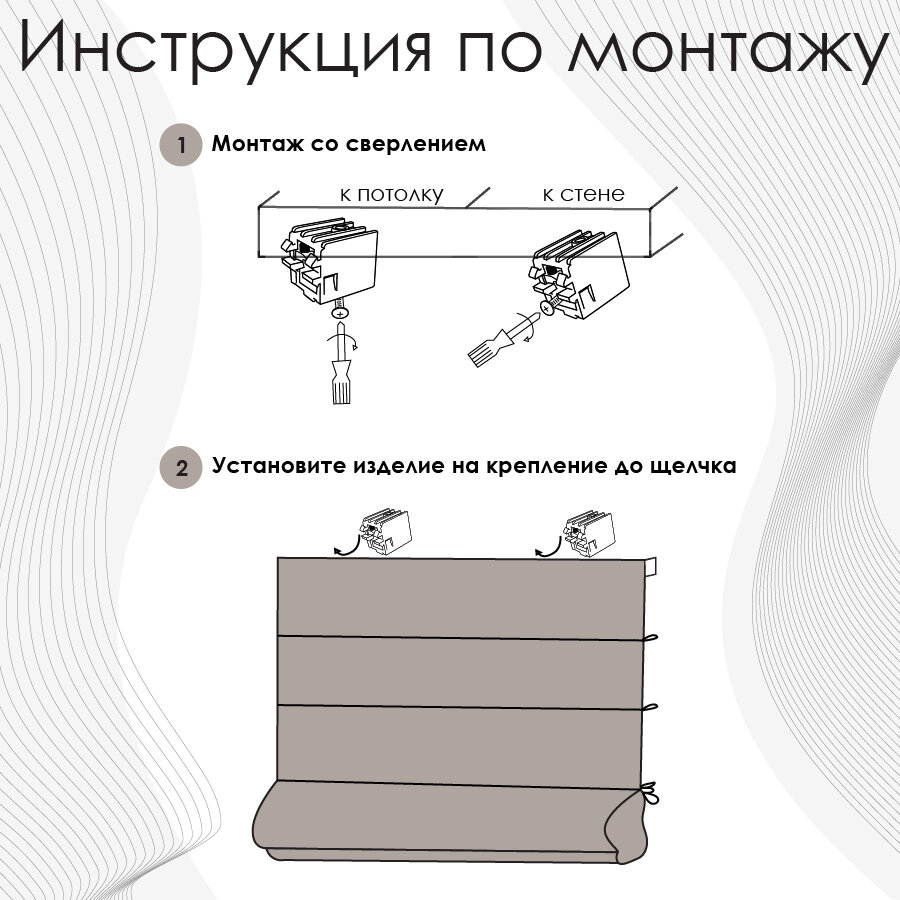 Инструкция по монтажу

1 Монтаж со сверлением

к потолку

к стене

2 Установите изделие на крепление до щелчка