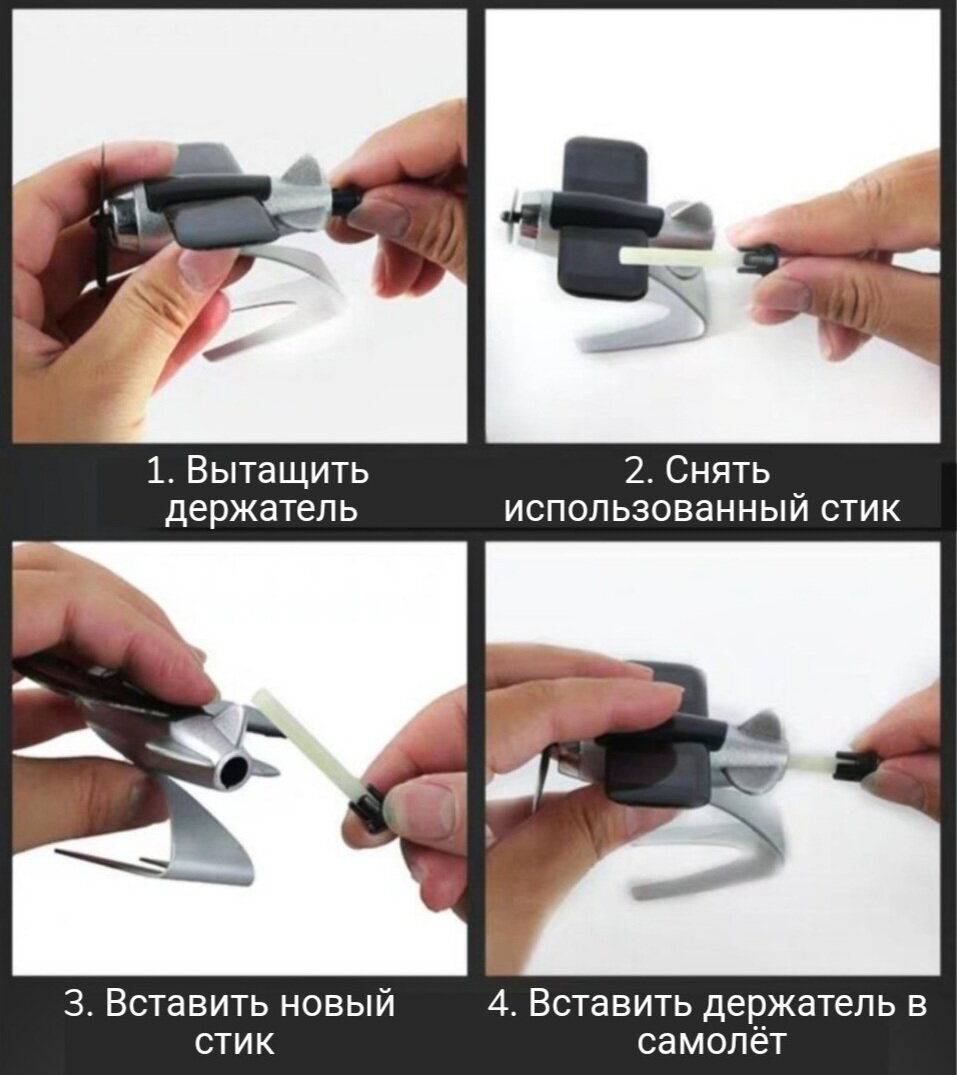 1. Вытащить держатель

2. Снять использованный стик

3. Вставить новый стик

4. Вставить держатель в самолёт