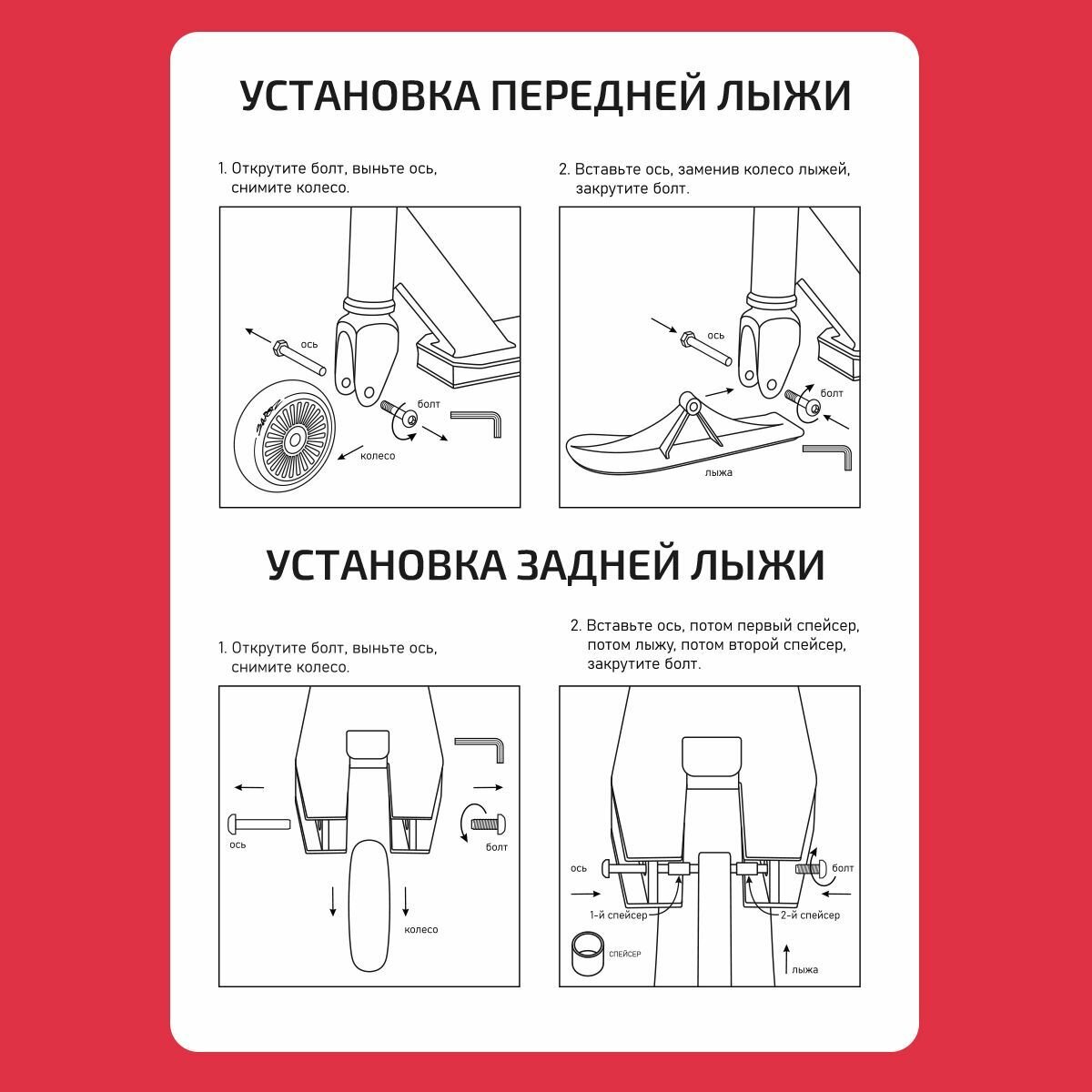 УСТАНОВКА ПЕРЕДНЕЙ ЛЫЖИ

1. Открутите болт, выньте ось, снимите колесо.

ось
болт
колесо

2. Вставьте ось, заменив колесо лыжей, закрутите болт.

ось
болт
лыжа

УСТАНОВКА ЗАДНЕЙ ЛЫЖИ

1. Открутите болт, выньте ось, снимите колесо.

ось
болт
колесо

2. Вставьте ось, потом первый спейсер, потом лыжу, потом второй спейсер, закрутите болт.

ось
болт
1-й спейсер
2-й спейсер
СПЕЙСЕР
лыжа