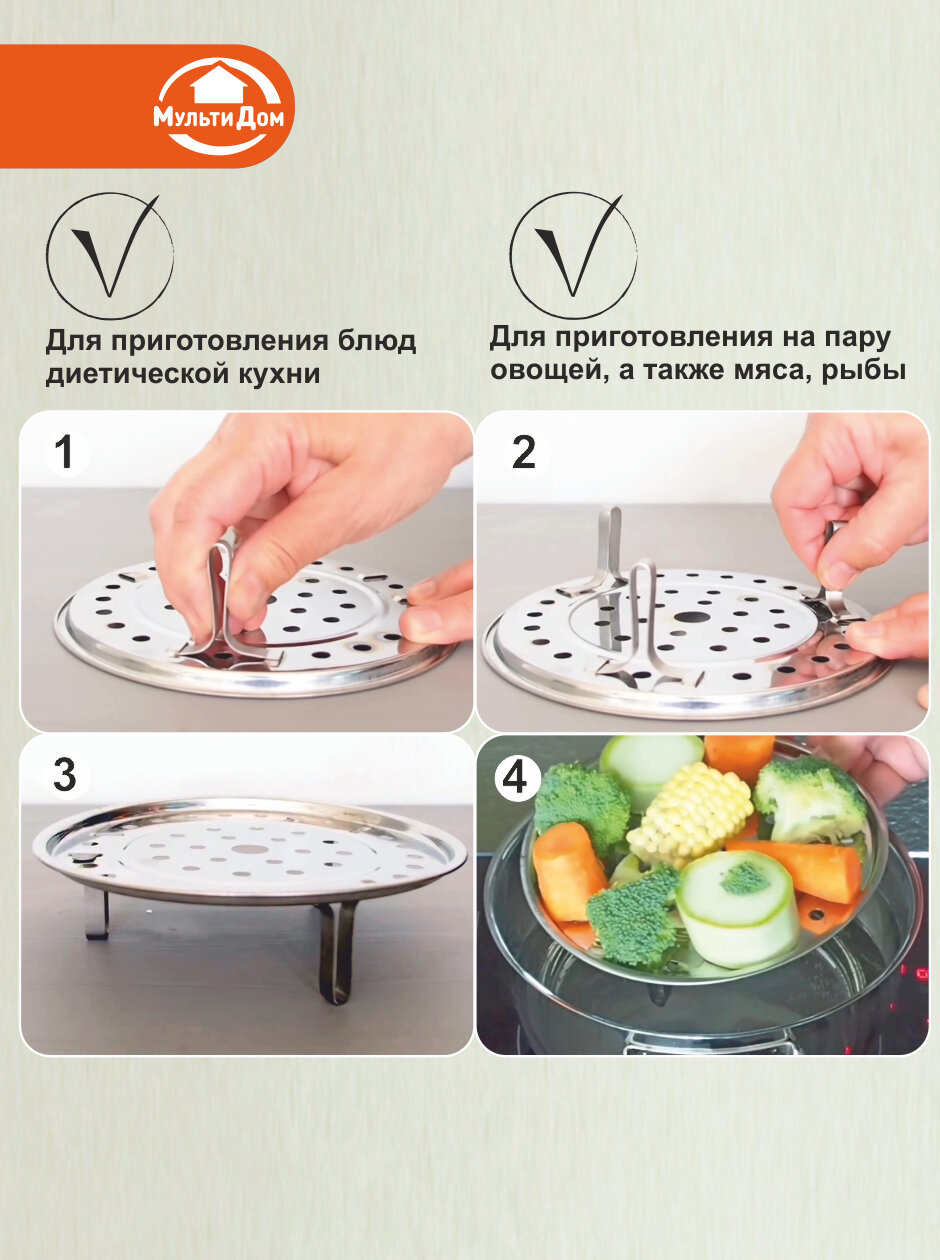 МультиДом

Для приготовления блюд диетической кухни

Для приготовления на пару овощей, а также мяса, рыбы

1

2

3

4