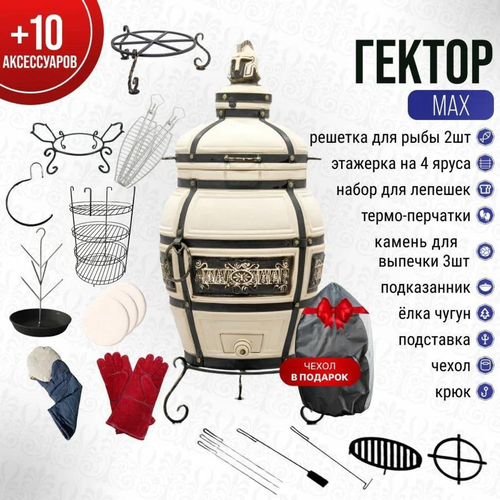 +10
АКСЕССУАРОВ

ГЕКТОР
MAX

решетка для рыбы 2шт
этажерка на 4 яруса
набор для лепешек
термо-перчатки
камень для выпечки 3шт
подказанник
ёлка чугун
подставка
чехол
крюк

ЧЕХОЛ
В ПОДАРОК