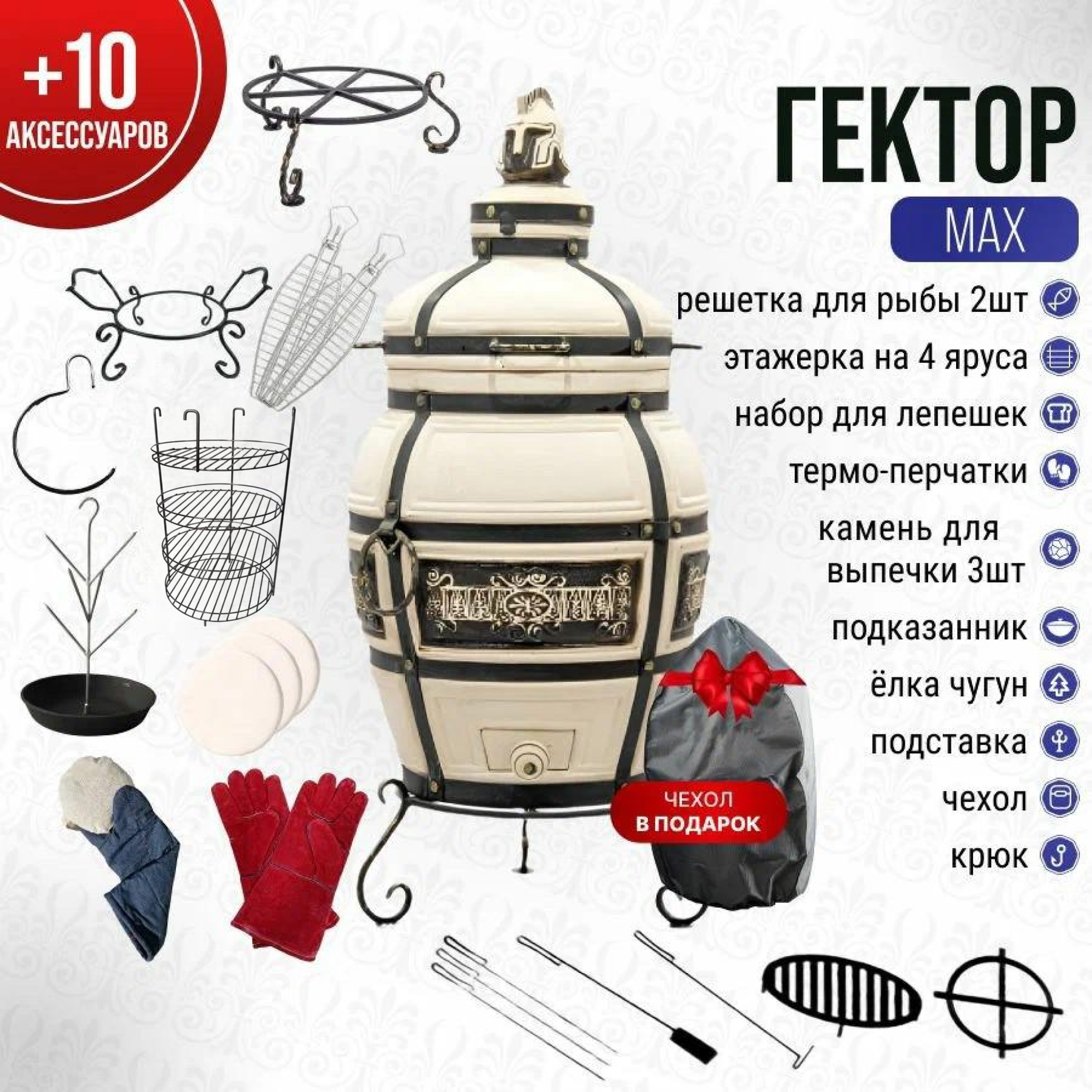 +10
АКСЕССУАРОВ

ГЕКТОР

MAX

решетка для рыбы 2шт

этажерка на 4 яруса

набор для лепешек

термо-перчатки

камень для выпечки 3шт

подказанник

ёлка чугун

подставка

чехол

крюк

ЧЕХОЛ
В ПОДАРОК