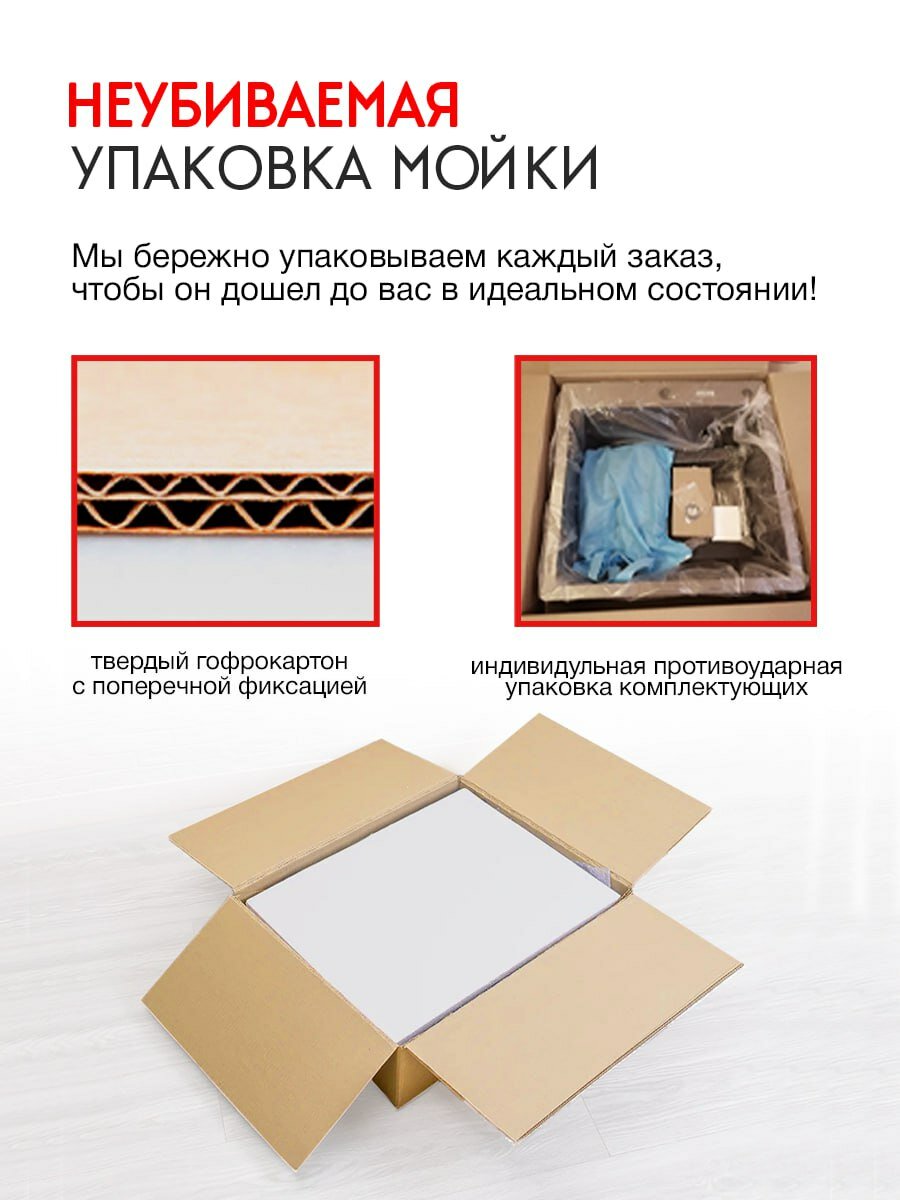 НЕУБИВАЕМАЯ
УПАКОВКА МОЙКИ

Мы бережно упаковываем каждый заказ, чтобы он дошел до вас в идеальном состоянии!

твердый гофрокартон с поперечной фиксацией

индивидульная противоударная упаковка комплектующих