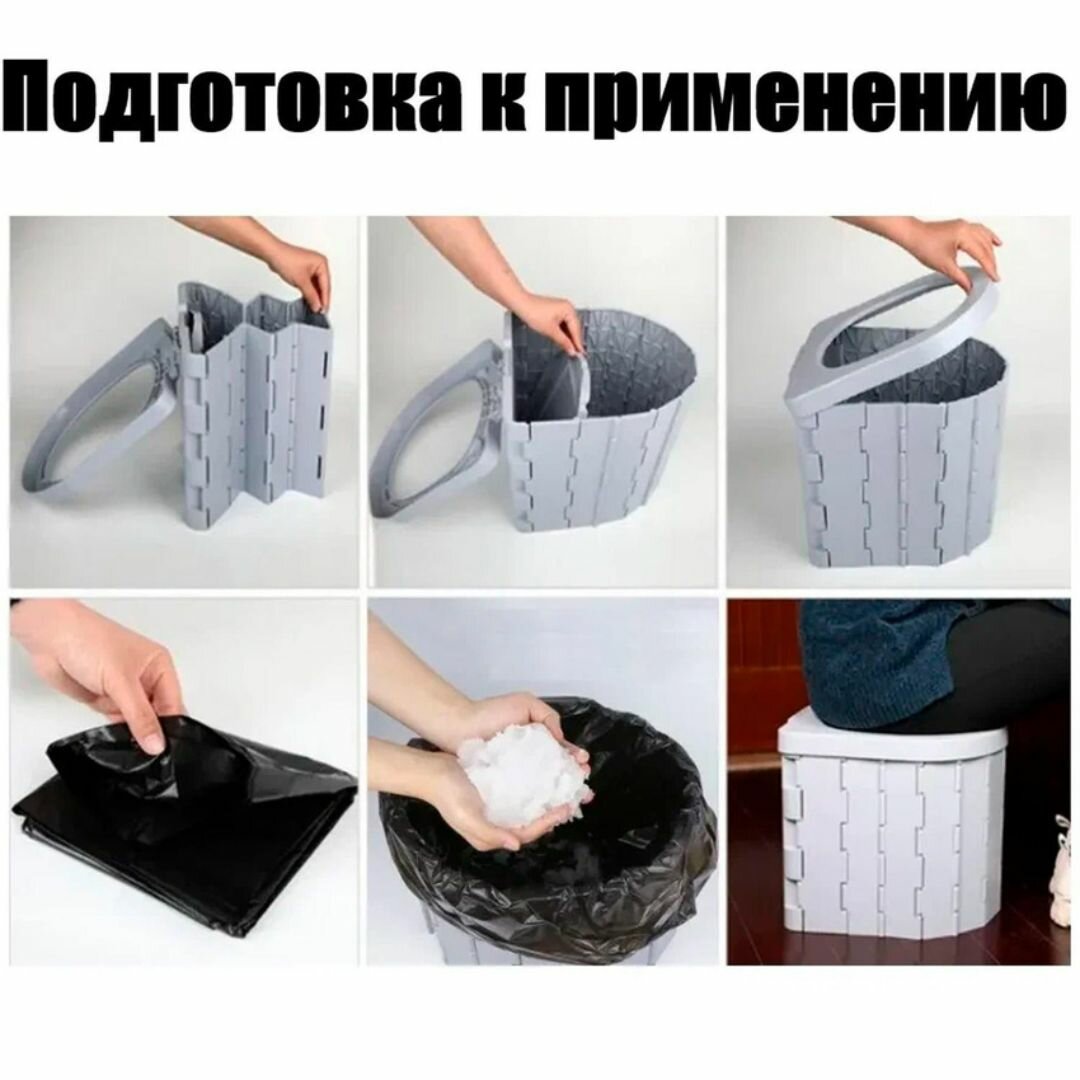 Подготовка к применению