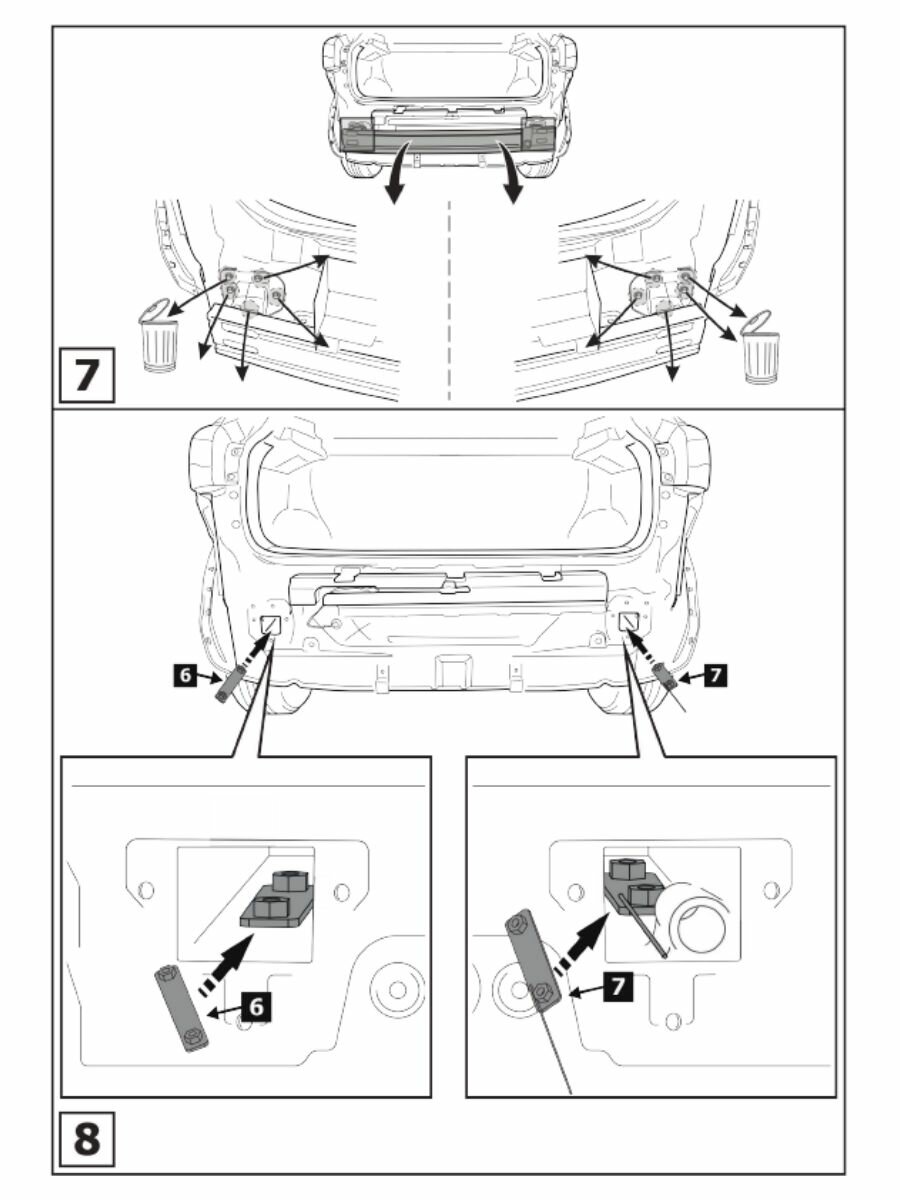 7

6

7

6

7

8