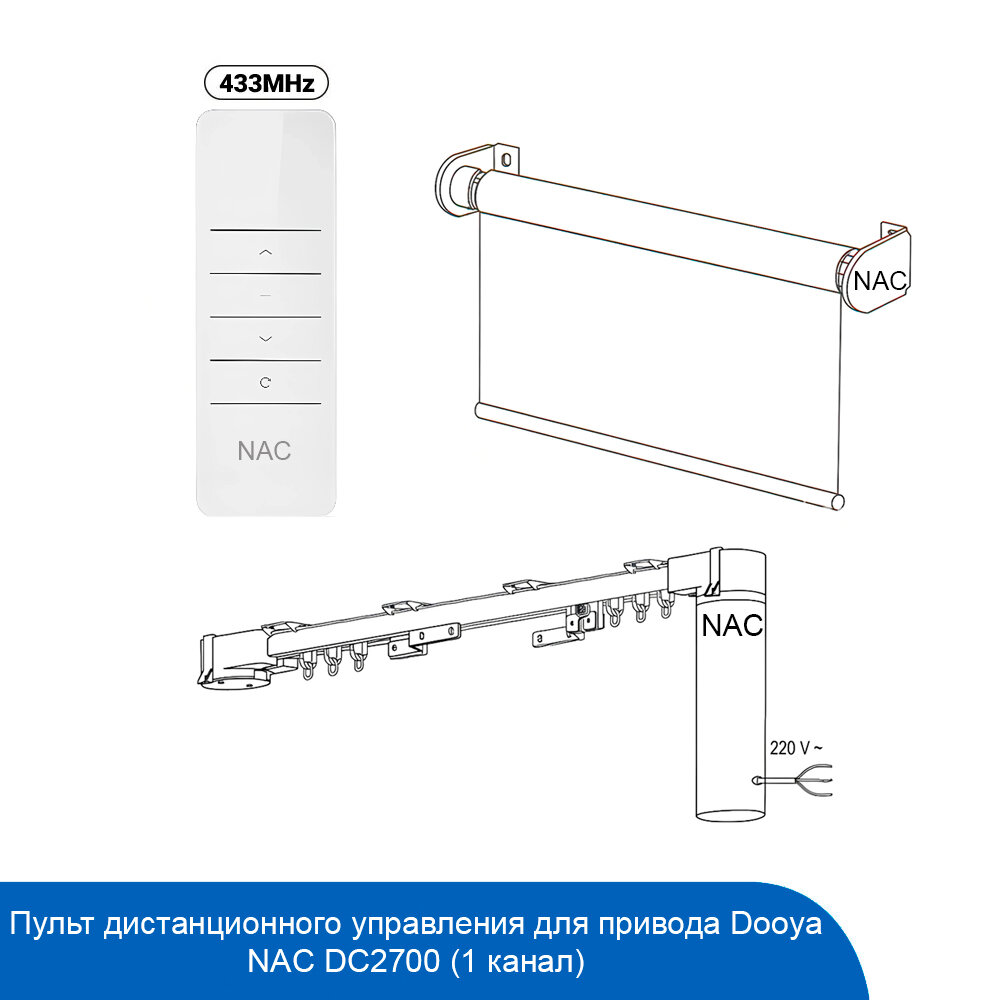 433MHz

NAC

NAC

NAC

220 V ~

Пульт дистанционного управления для привода Dooya NAC DC2700 (1 канал)