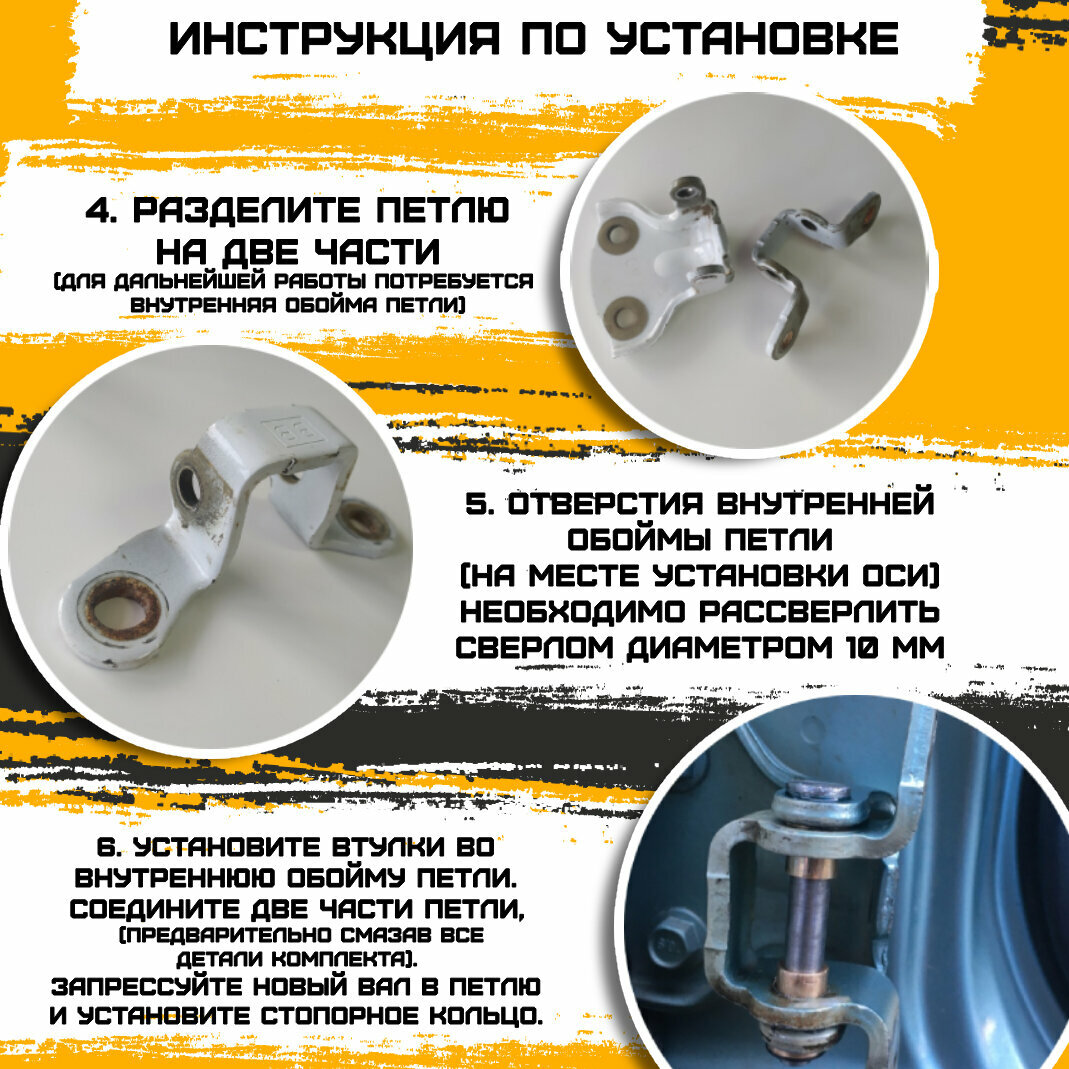 ИНСТРУКЦИЯ ПО УСТАНОВКЕ

4. РАЗДЕЛИТЕ ПЕТЛЮ НА ДВЕ ЧАСТИ
(ДЛЯ ДАЛЬНЕЙШЕЙ РАБОТЫ ПОТРЕБУЕТСЯ ВНУТРЕННЯЯ ОБОЙМА ПЕТЛИ)

5. ОТВЕРСТИЯ ВНУТРЕННЕЙ ОБОЙМЫ ПЕТЛИ (НА МЕСТЕ УСТАНОВКИ ОСИ) НЕОБХОДИМО РАССВЕРЛИТЬ СВЕРЛОМ ДИАМЕТРОМ 10 ММ

6. УСТАНОВИТЕ ВТУЛКИ ВО ВНУТРЕННЮЮ ОБОЙМУ ПЕТЛИ. СОЕДИНИТЕ ДВЕ ЧАСТИ ПЕТЛИ,
(ПРЕДВАРИТЕЛЬНО СМАЗАВ ВСЕ ДЕТАЛИ КОМПЛЕКТА).
ЗАПРЕССУЙТЕ НОВЫЙ ВАЛ В ПЕТЛЮ И УСТАНОВИТЕ СТОПОРНОЕ КОЛЬЦО.