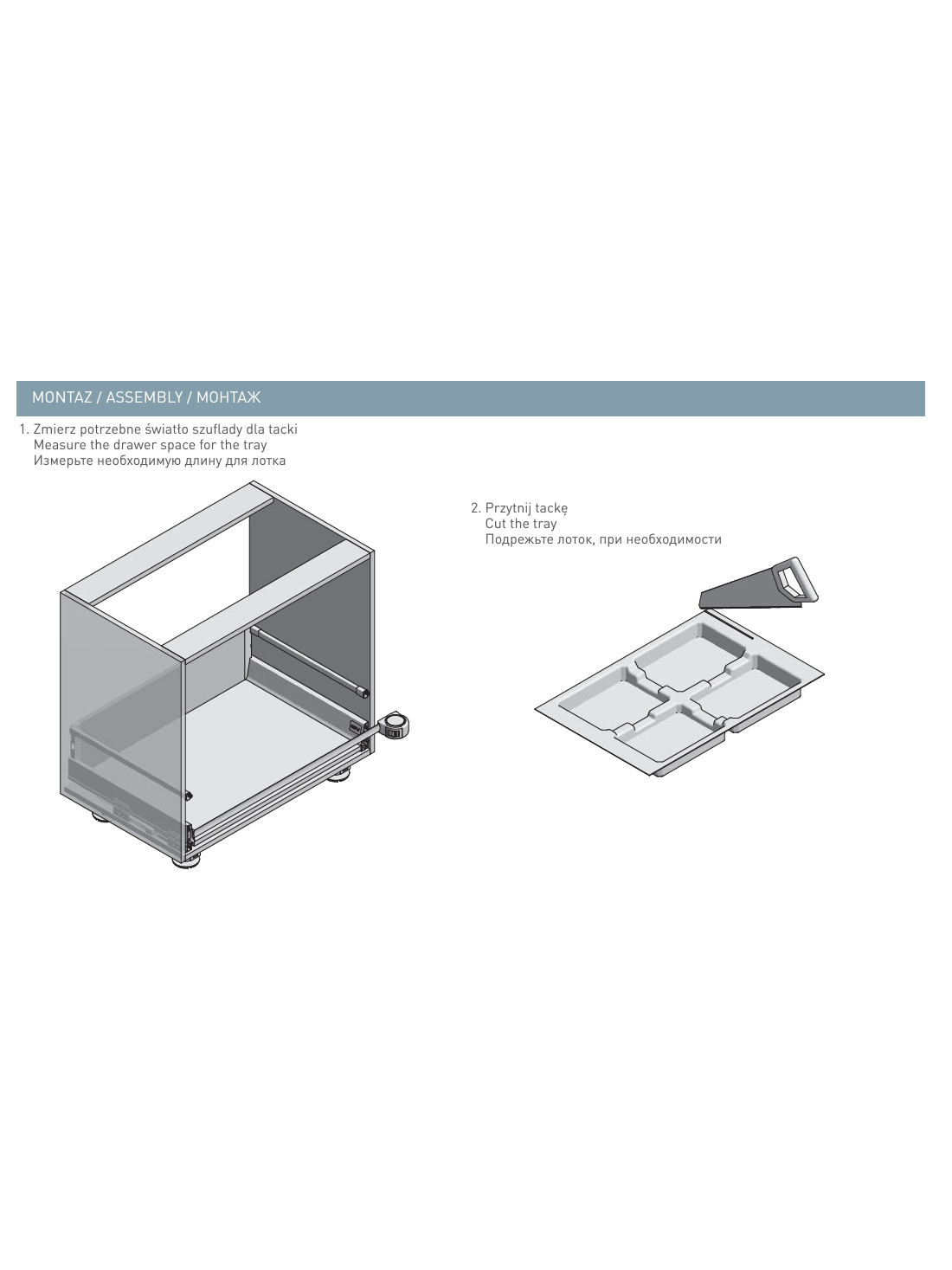 MONTAZ / ASSEMBLY / МОНТАЖ

1. Zmierz potrzebne światło szuflady dla tacki
Measure the drawer space for the tray
Измерьте необходимую длину для лотка

2. Przytnij tackę
Cut the tray
Подрежьте лоток, при необходимости