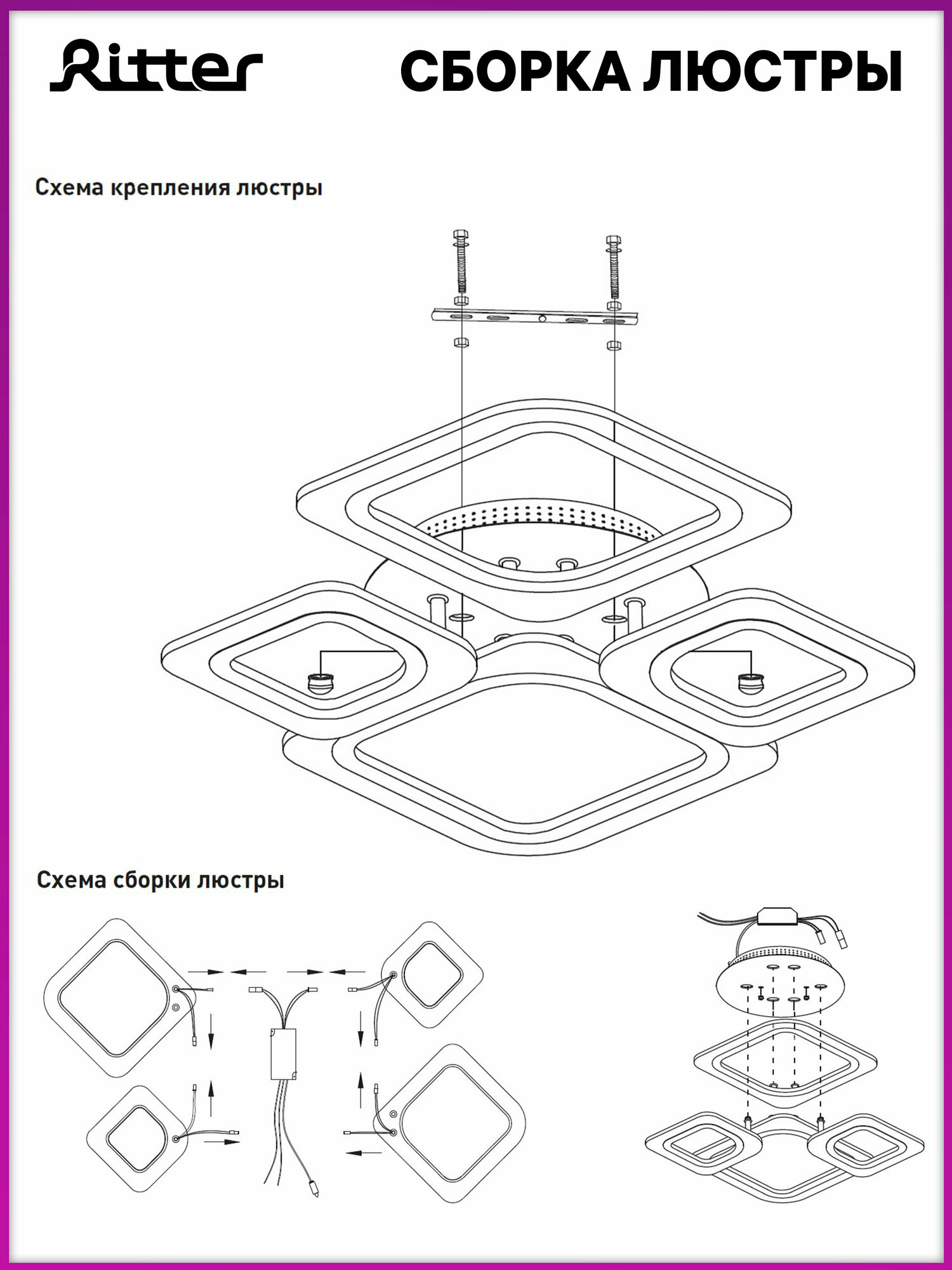 Ritter

СБОРКА ЛЮСТРЫ

Схема крепления люстры

Схема сборки люстры