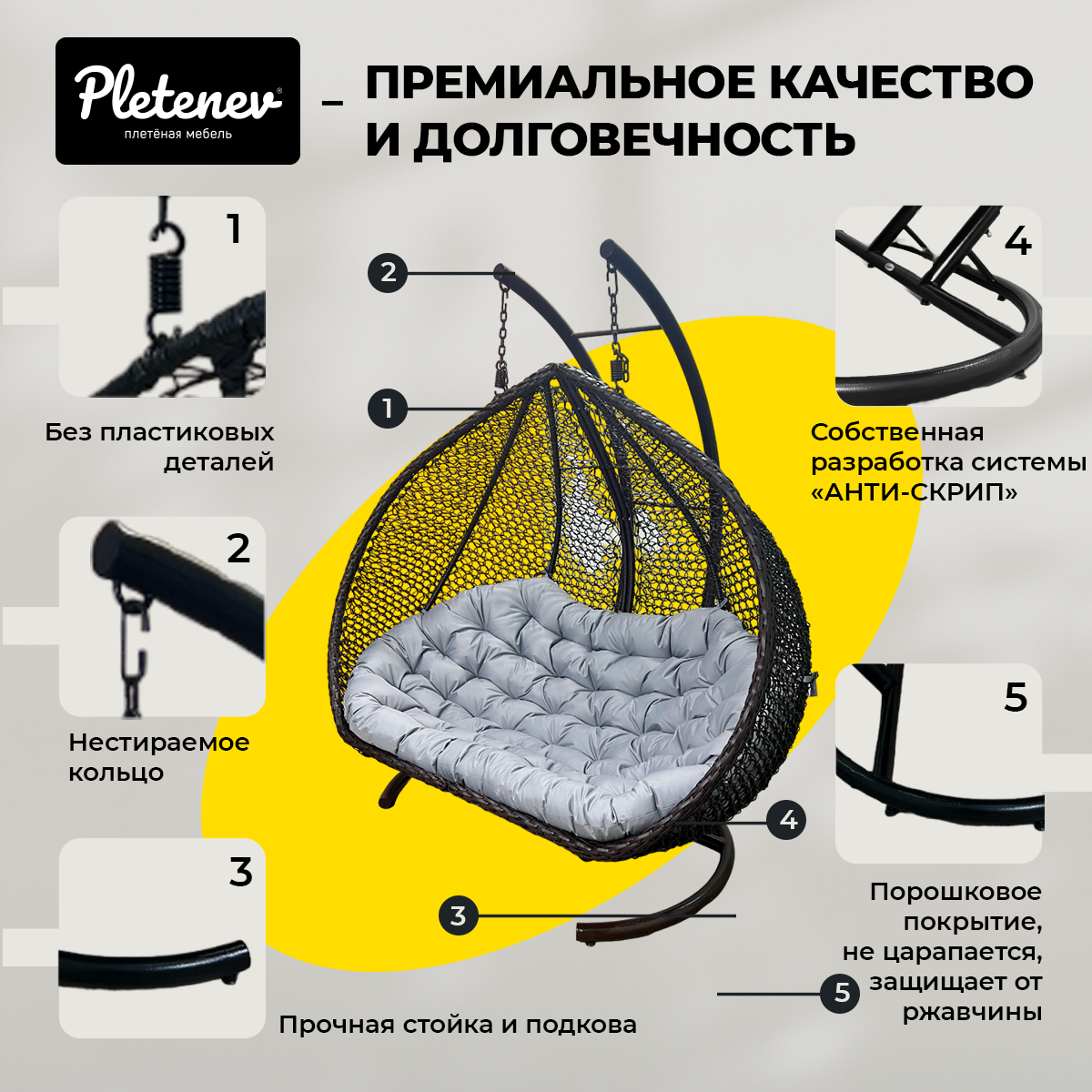 Pletenev®
плетёная мебель

– ПРЕМИАЛЬНОЕ КАЧЕСТВО И ДОЛГОВЕЧНОСТЬ

1

Без пластиковых деталей

2

Нестираемое кольцо

3

Прочная стойка и подкова

2

1

4

3

5

4

Собственная разработка системы «АНТИ-СКРИП»

5

Порошковое покрытие, не царапается, защищает от ржавчины