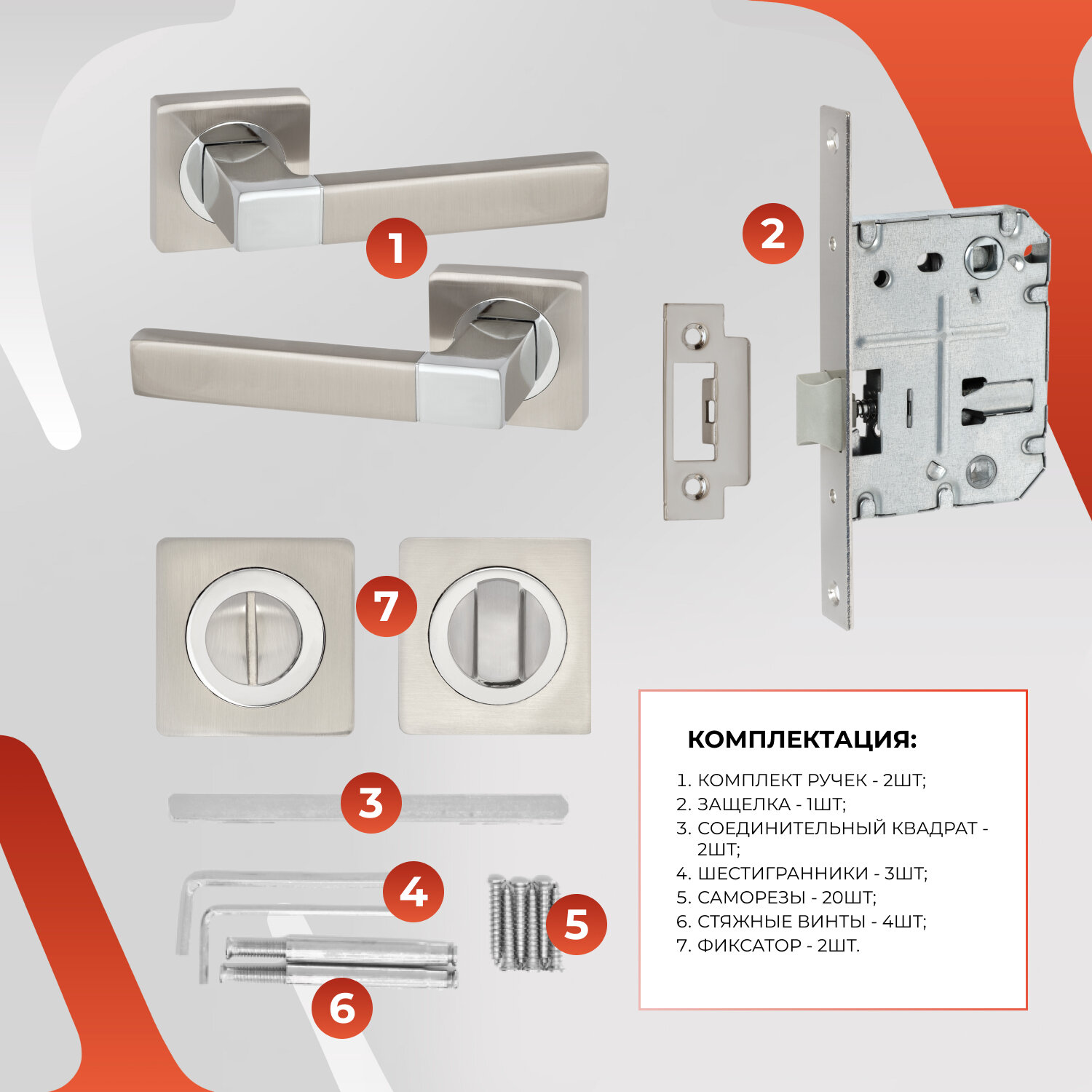 1

2

7

3

4

5

6

КОМПЛЕКТАЦИЯ:

1. КОМПЛЕКТ РУЧЕК - 2ШТ;
2. ЗАЩЕЛКА - 1ШТ;
3. СОЕДИНИТЕЛЬНЫЙ КВАДРАТ - 2ШТ;
4. ШЕСТИГРАННИКИ - 3ШТ;
5. САМОРЕЗЫ - 20ШТ;
6. СТЯЖНЫЕ ВИНТЫ - 4ШТ;
7. ФИКСАТОР - 2ШТ.