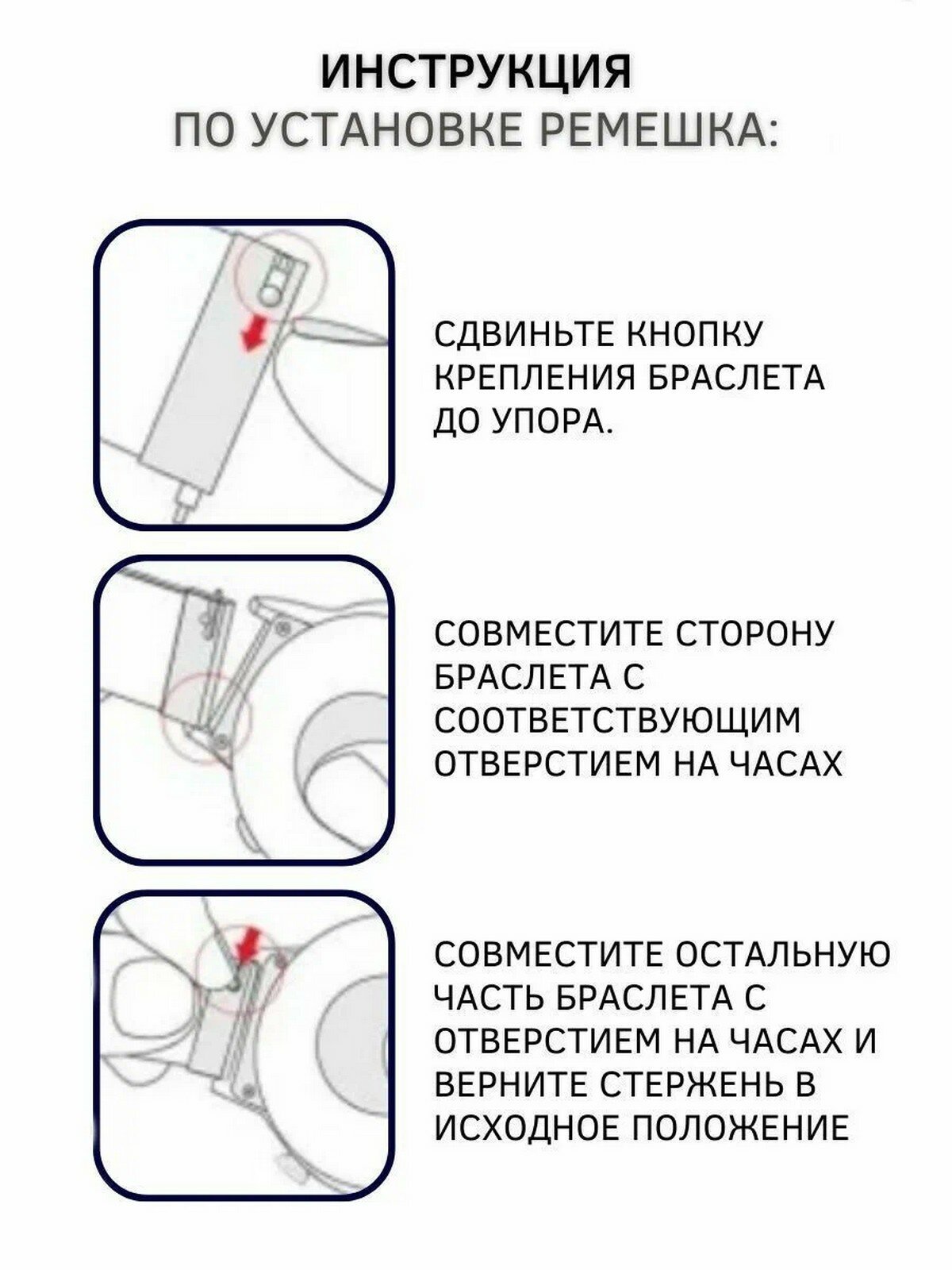 ИНСТРУКЦИЯ
ПО УСТАНОВКЕ РЕМЕШКА:

СДВИНЬТЕ КНОПКУ КРЕПЛЕНИЯ БРАСЛЕТА ДО УПОРА.

СОВМЕСТИТЕ СТОРОНУ БРАСЛЕТА С СООТВЕТСТВУЮЩИМ ОТВЕРСТИЕМ НА ЧАСАХ

СОВМЕСТИТЕ ОСТАЛЬНУЮ ЧАСТЬ БРАСЛЕТА С ОТВЕРСТИЕМ НА ЧАСАХ И ВЕРНИТЕ СТЕРЖЕНЬ В ИСХОДНОЕ ПОЛОЖЕНИЕ