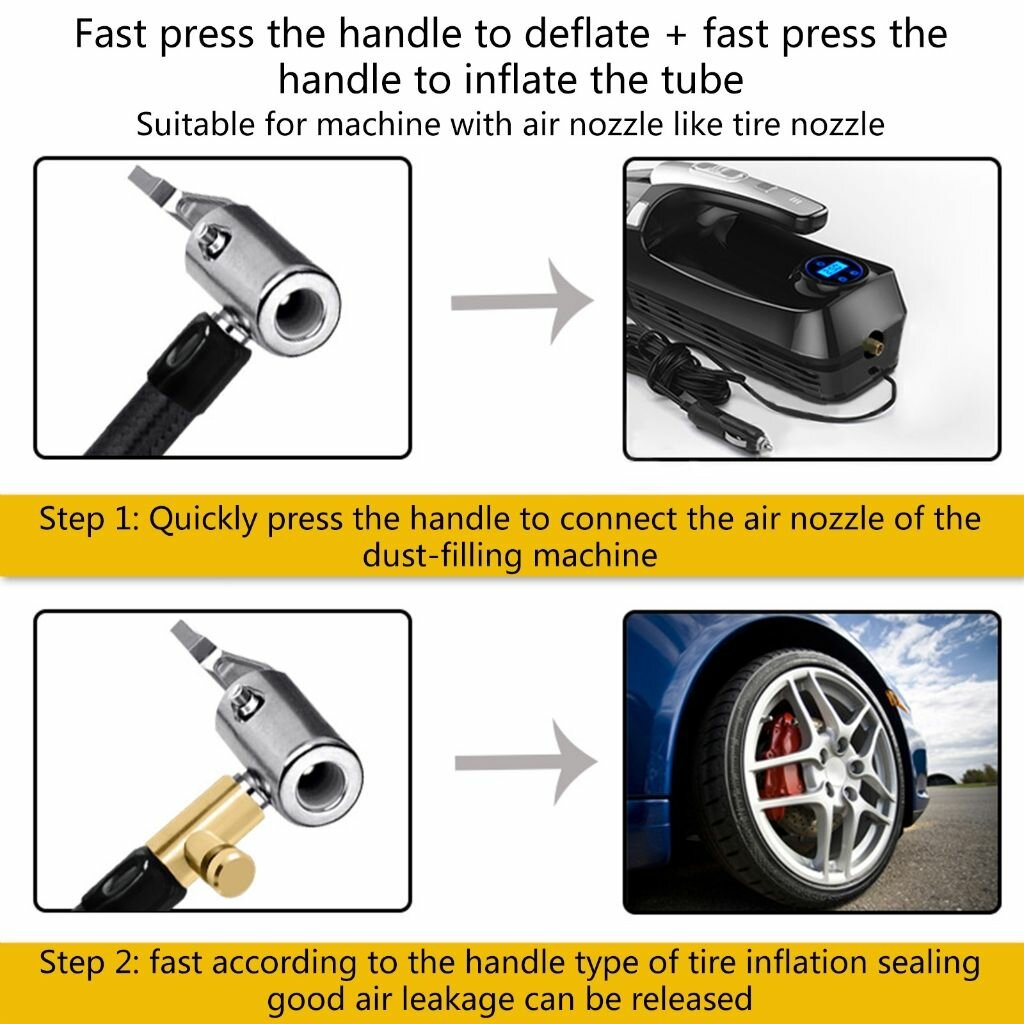 Fast press the handle to deflate + fast press the handle to inflate the tube
Suitable for machine with air nozzle like tire nozzle

Step 1: Quickly press the handle to connect the air nozzle of the dust-filling machine

Step 2: fast according to the handle type of tire inflation sealing good air leakage can be released