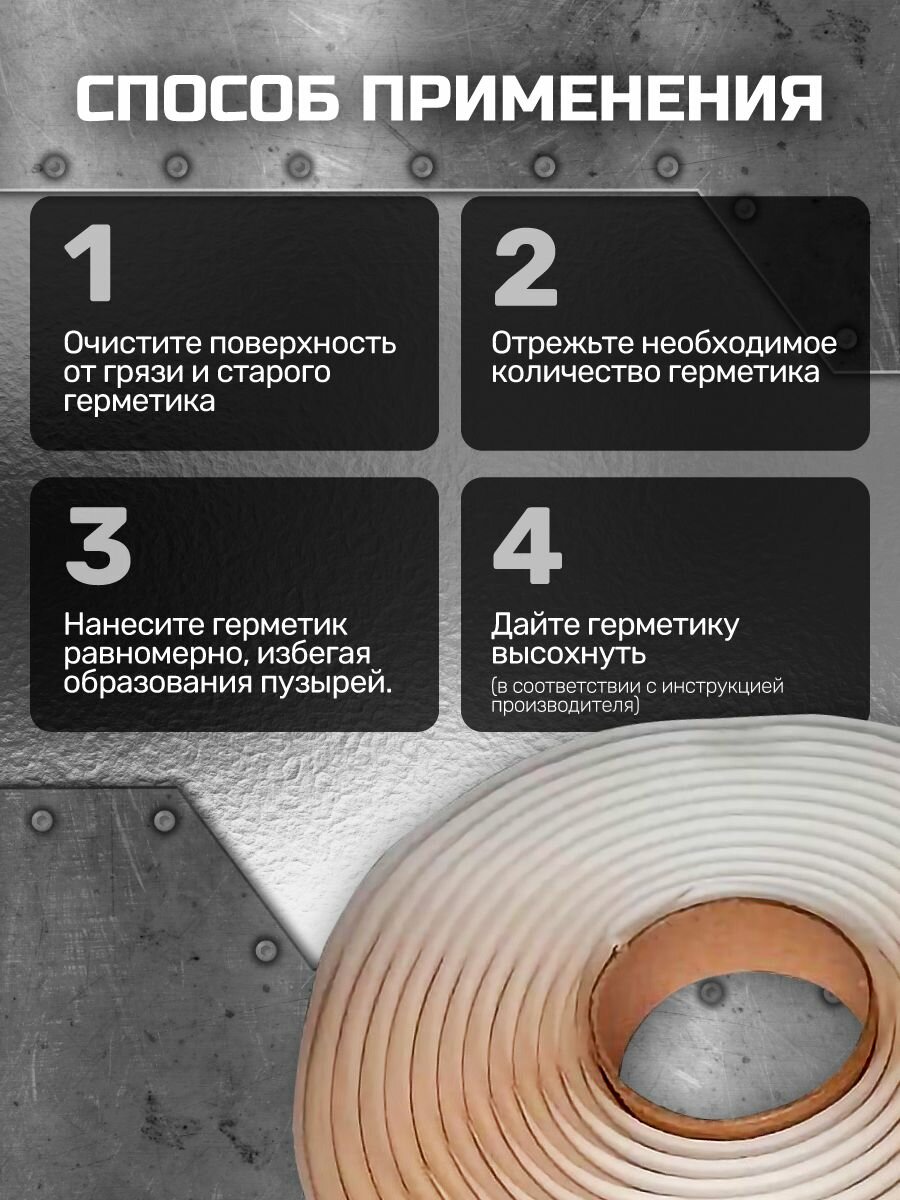 СПОСОБ ПРИМЕНЕНИЯ

1

Очистите поверхность от грязи и старого герметика

2

Отрежьте необходимое количество герметика

3

Нанесите герметик равномерно, избегая образования пузырей.

4

Дайте герметику высохнуть

(в соответствии с инструкцией производителя)