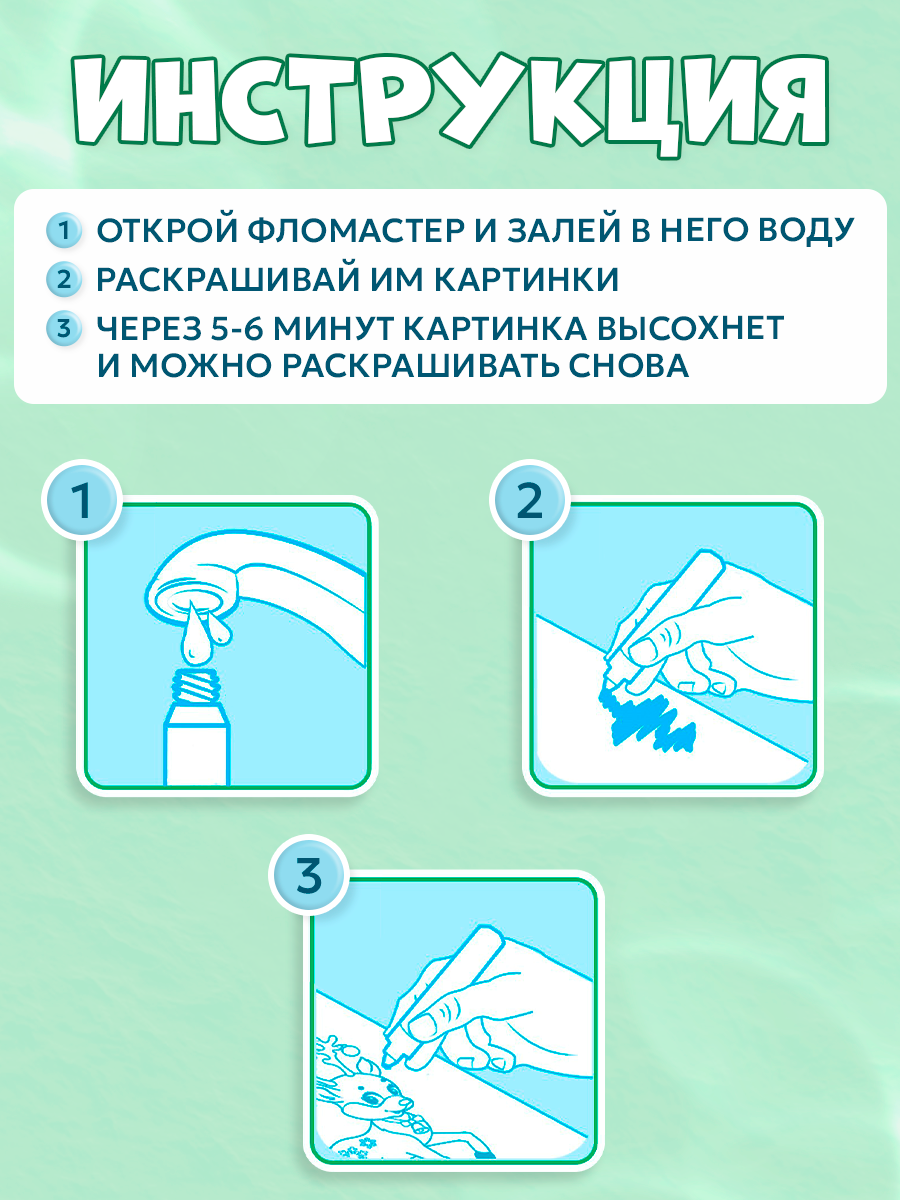 ИНСТРУКЦИЯ

1 ОТКРОЙ ФЛОМАСТЕР И ЗАЛЕЙ В НЕГО ВОДУ
2 РАСКРАШИВАЙ ИМ КАРТИНКИ
3 ЧЕРЕЗ 5-6 МИНУТ КАРТИНКА ВЫСОХНЕТ И МОЖНО РАСКРАШИВАТЬ СНОВА

1

2

3