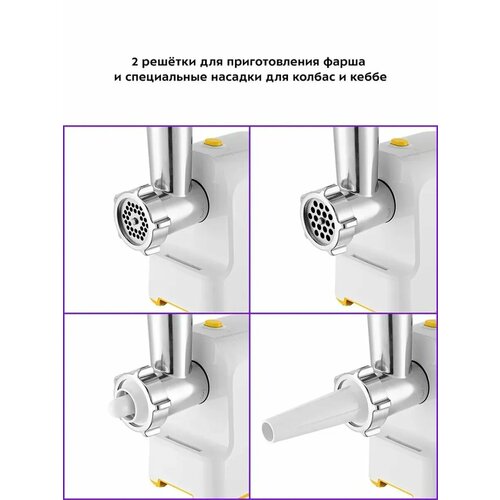 2 решётки для приготовления фарша
и специальные насадки для колбас и кеббе