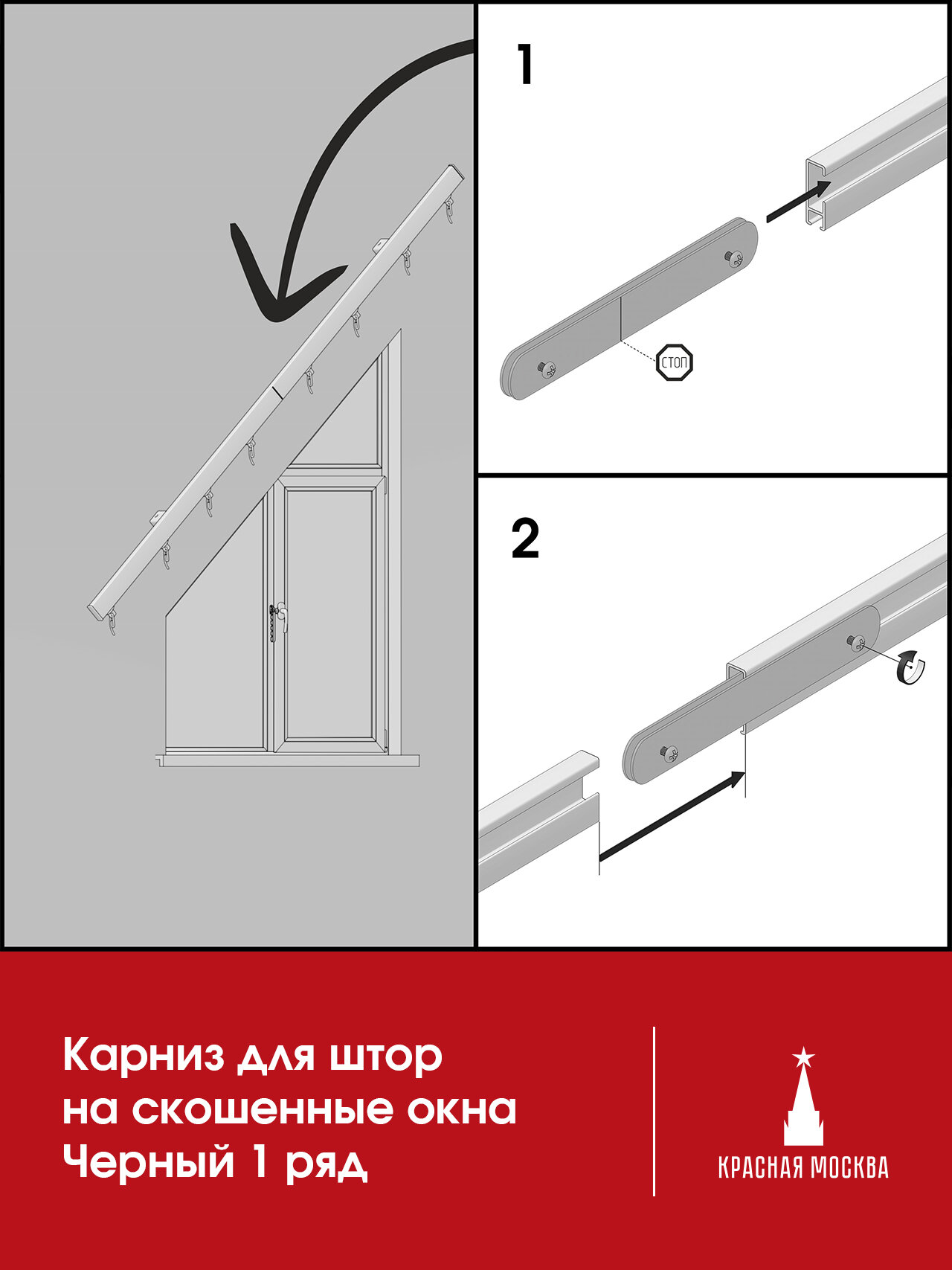 1

СТОП

2

Карниз для штор на скошенные окна Черный 1 ряд

КРАСНАЯ МОСКВА