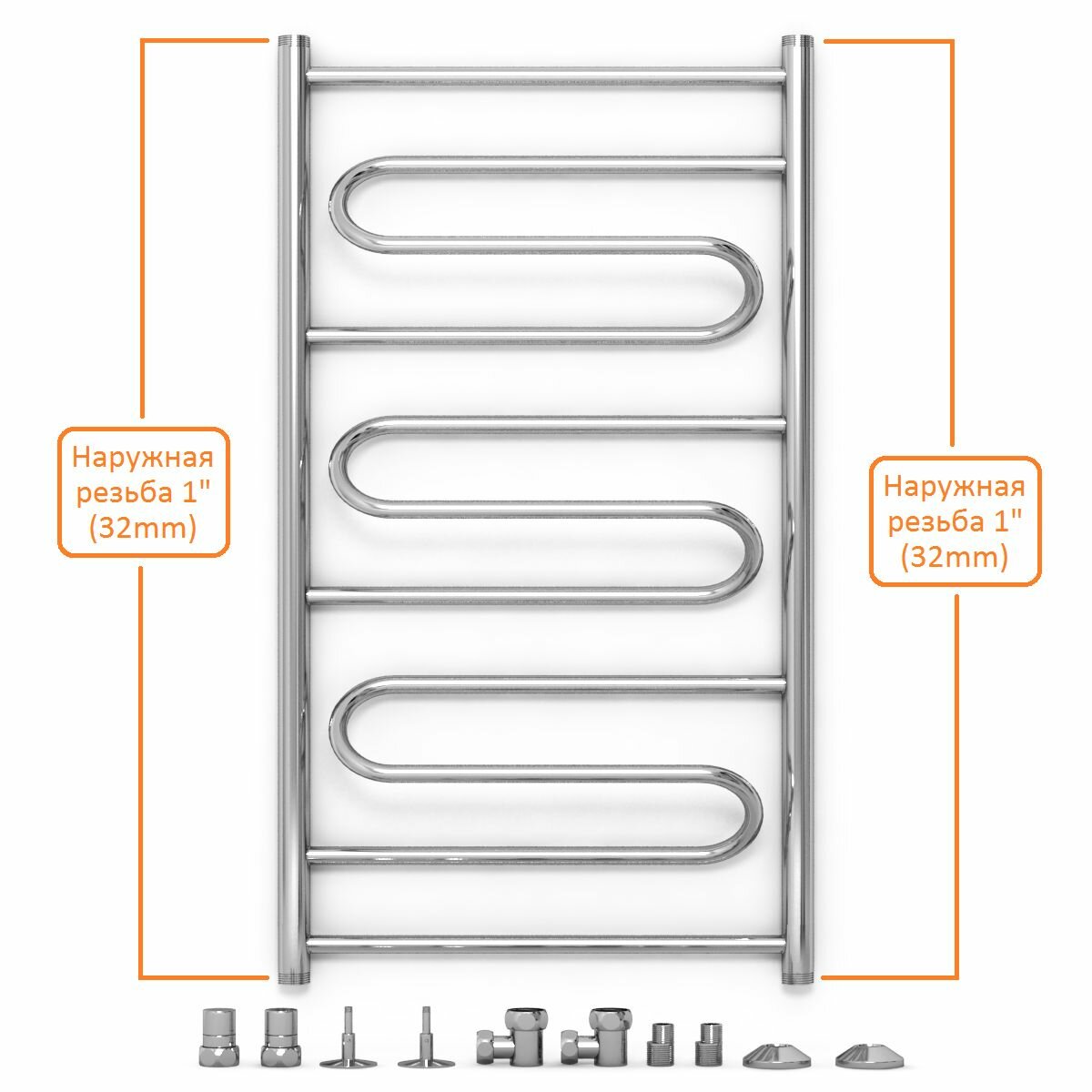 Наружная резьба 1" (32mm)

Наружная резьба 1" (32mm)