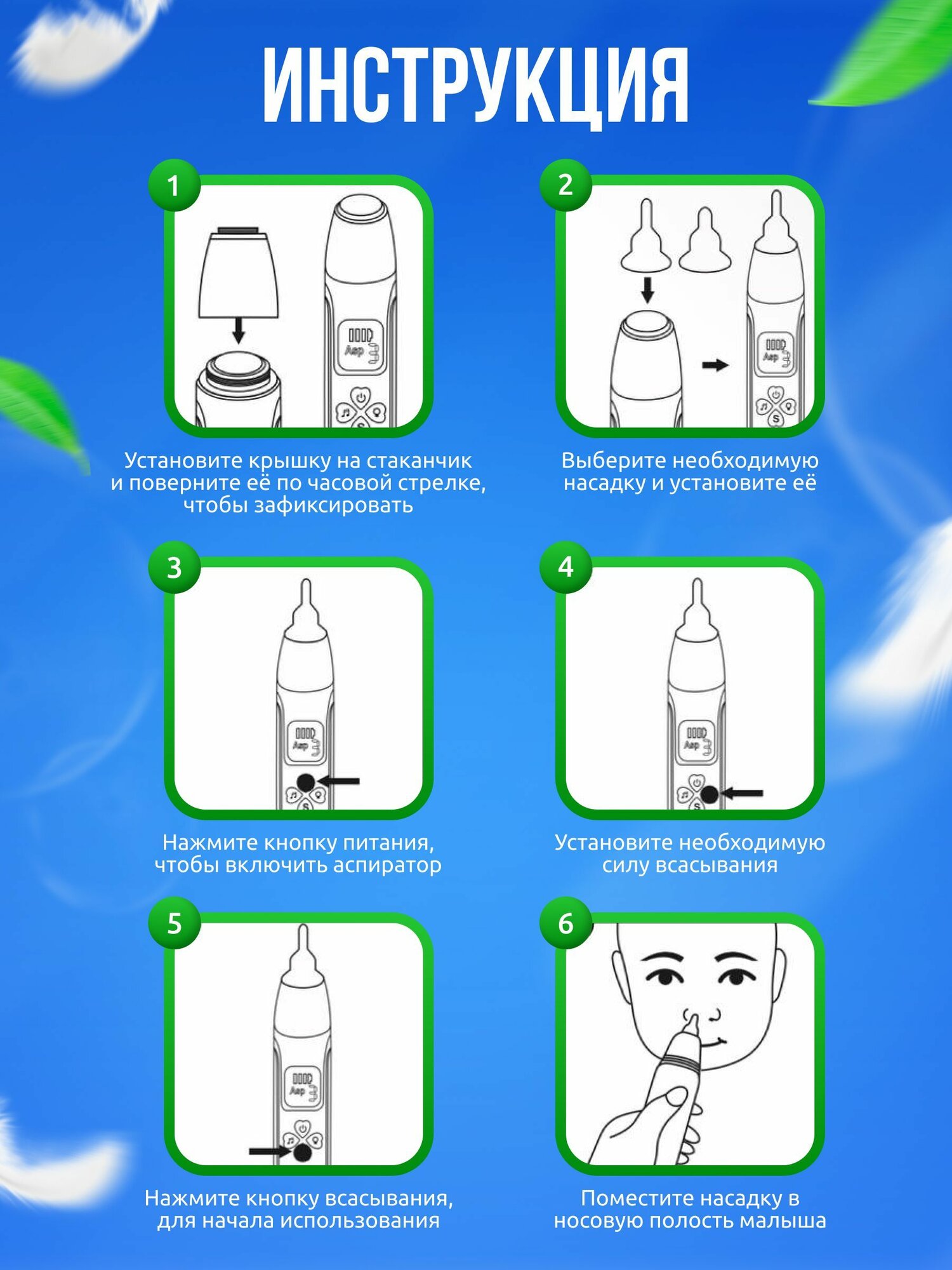 ИНСТРУКЦИЯ

1

Установите крышку на стаканчик и поверните её по часовой стрелке, чтобы зафиксировать

2

Выберите необходимую насадку и установите её

3

Нажмите кнопку питания, чтобы включить аспиратор

4

Установите необходимую силу всасывания

5

Нажмите кнопку всасывания, для начала использования

6

Поместите насадку в носовую полость малыша