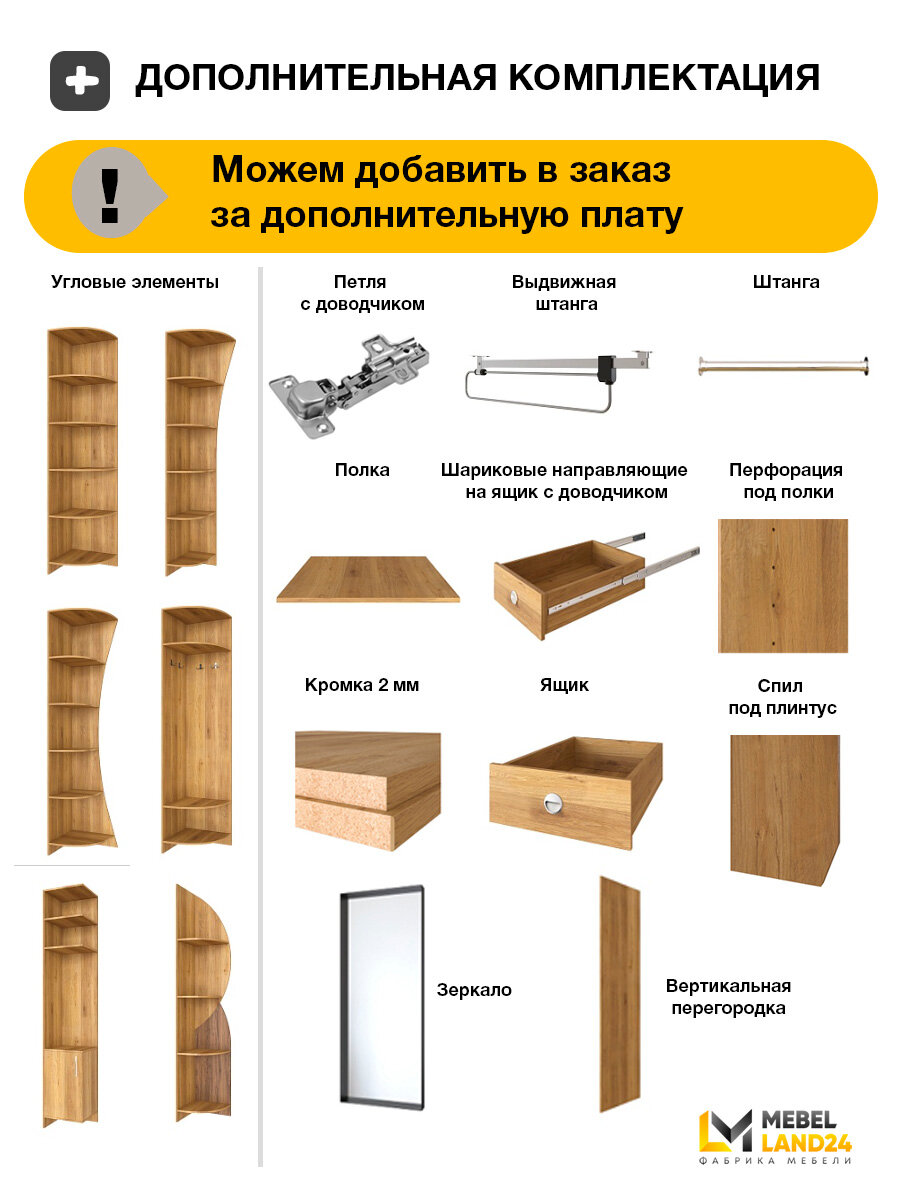 ДОПОЛНИТЕЛЬНАЯ КОМПЛЕКТАЦИЯ

!

Можем добавить в заказ за дополнительную плату

Угловые элементы

Петля с доводчиком

Выдвижная штанга

Штанга

Полка

Шариковые направляющие на ящик с доводчиком

Перфорация под полки

Кромка 2 мм

Ящик

Спил под плинтус

Зеркало

Вертикальная перегородка

MEBEL LAND24
ФАБРИКА МЕБЕЛИ