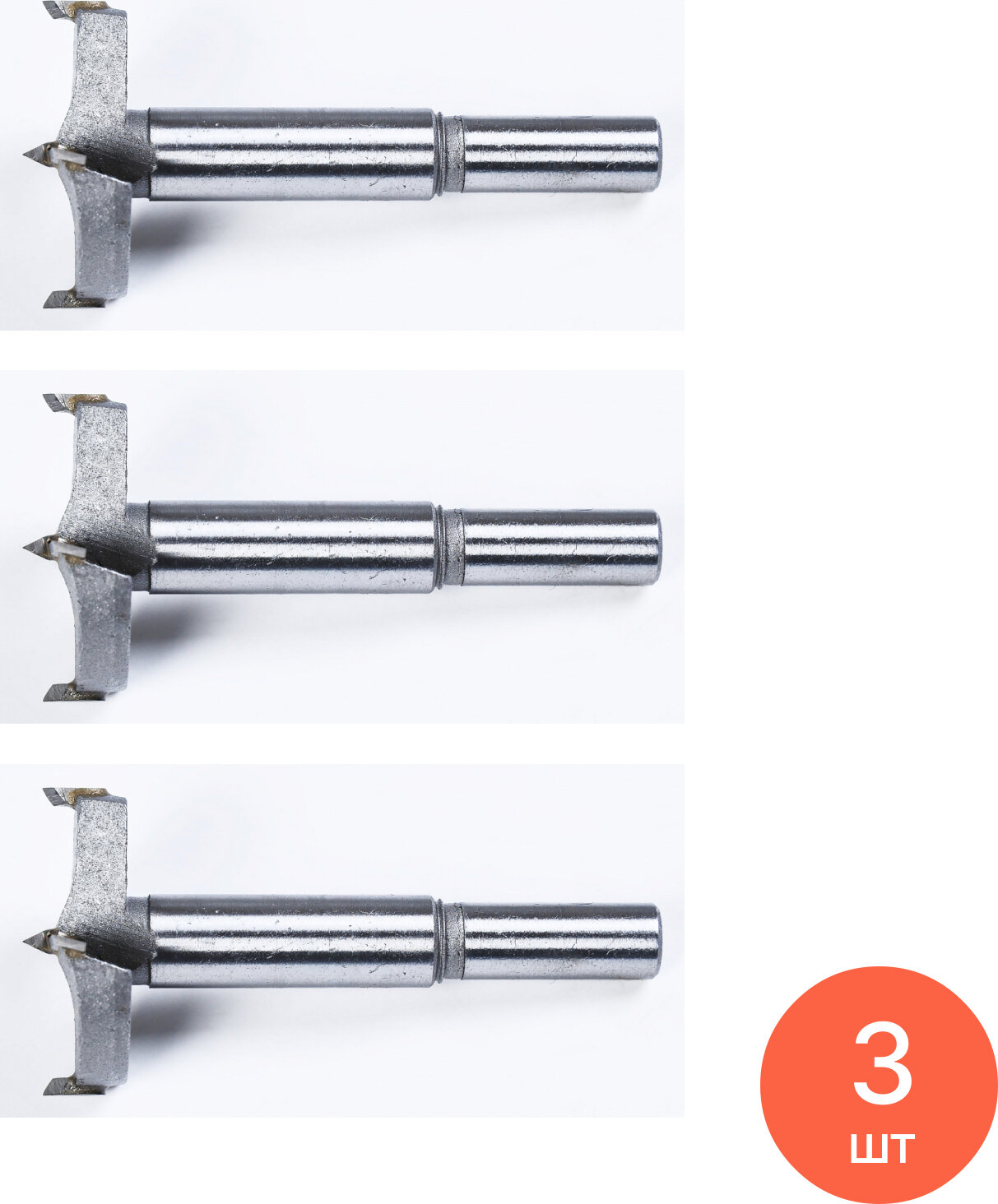 3
шт