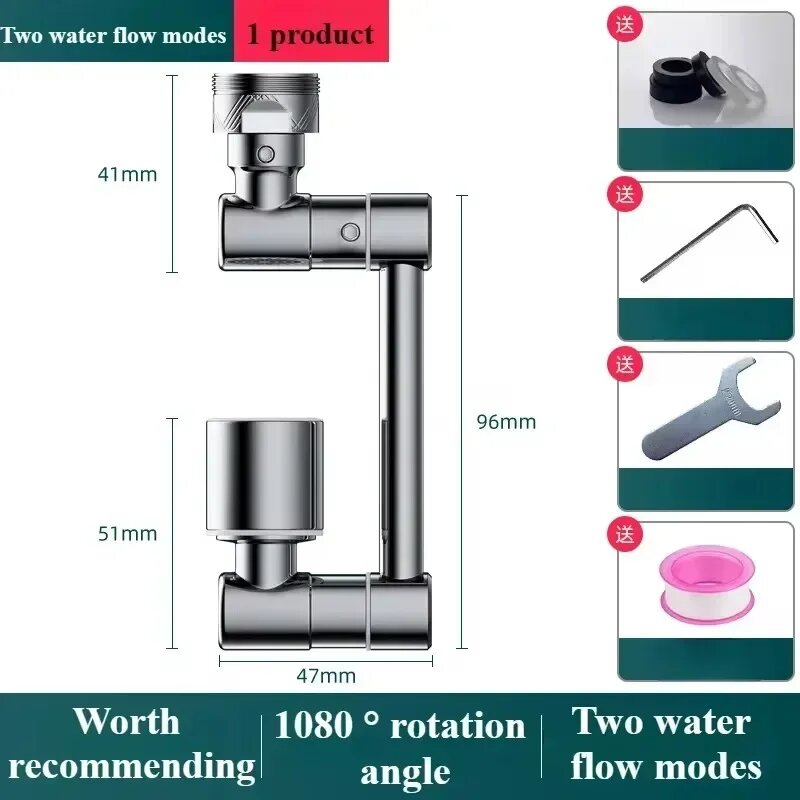 Two water flow modes 1 product

41mm

96mm

51mm

47mm

送

送

送

送

Worth recommending

1080 ° rotation angle

Two water flow modes