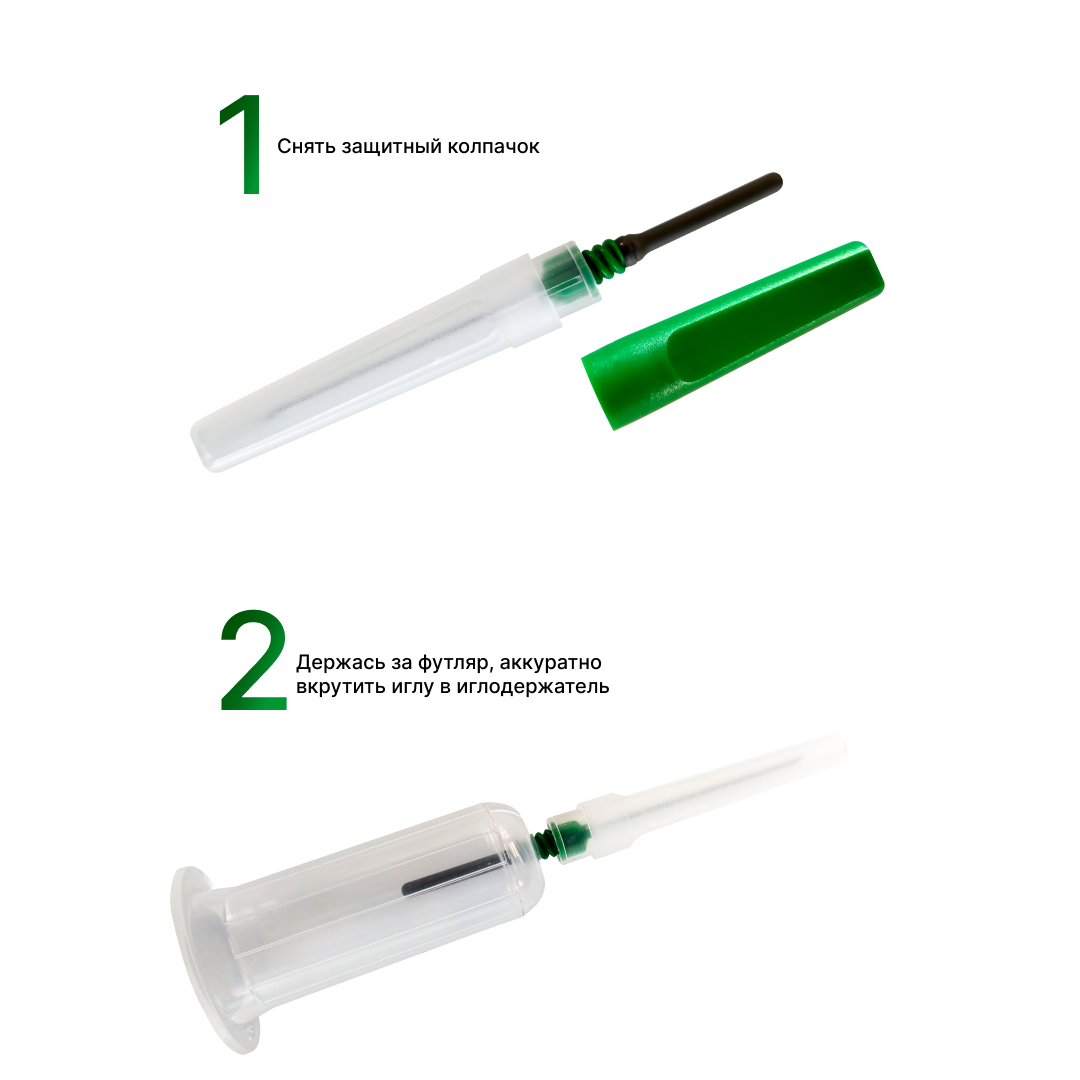 1 Снять защитный колпачок

2 Держась за футляр, аккуратно вкрутить иглу в иглодержатель