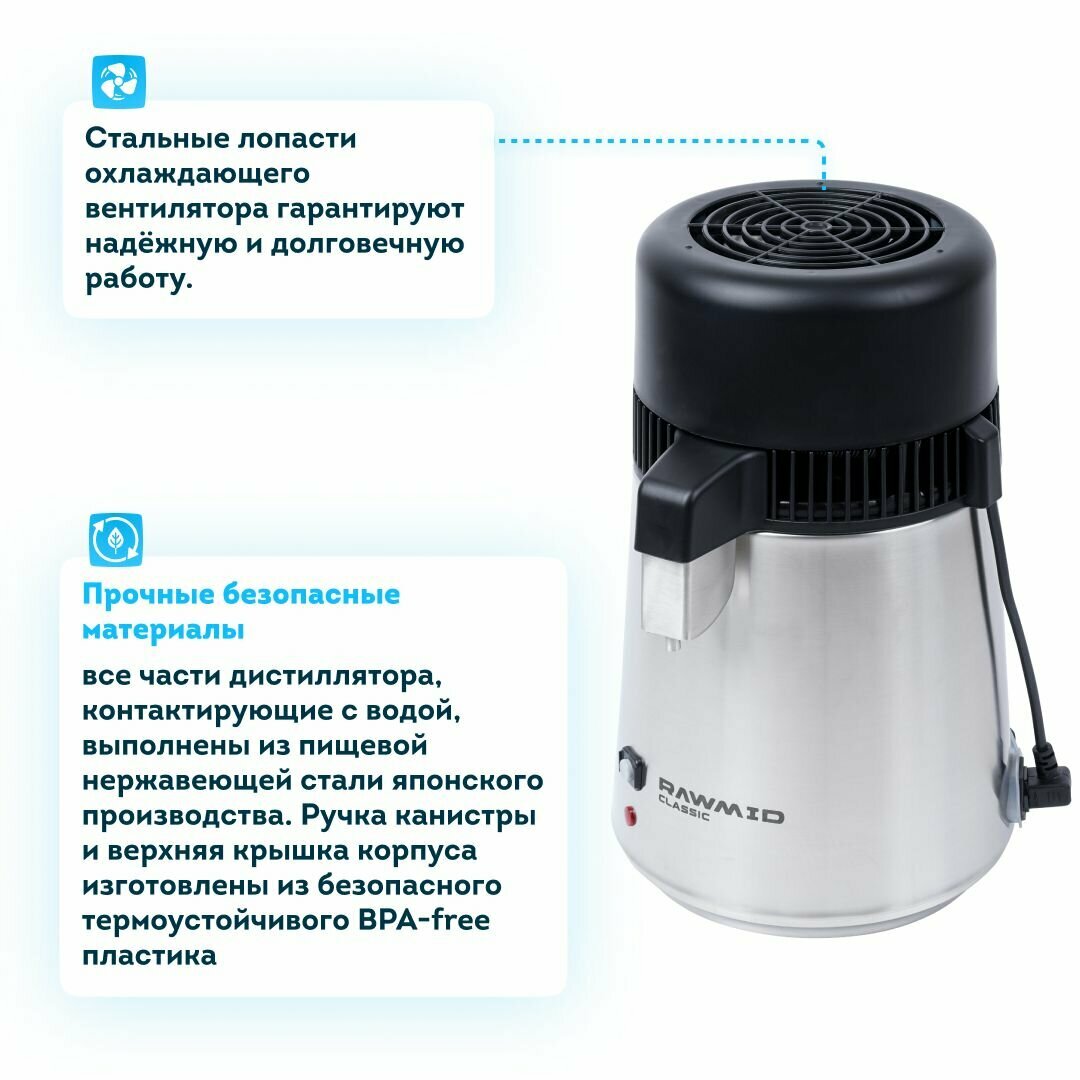 Стальные лопасти охлаждающего вентилятора гарантируют надёжную и долговечную работу.

Прочные безопасные материалы

все части дистиллятора, контактирующие с водой, выполнены из пищевой нержавеющей стали японского производства. Ручка канистры и верхняя крышка корпуса изготовлены из безопасного термоустойчивого BPA-free пластика

RAWMID CLASSIC