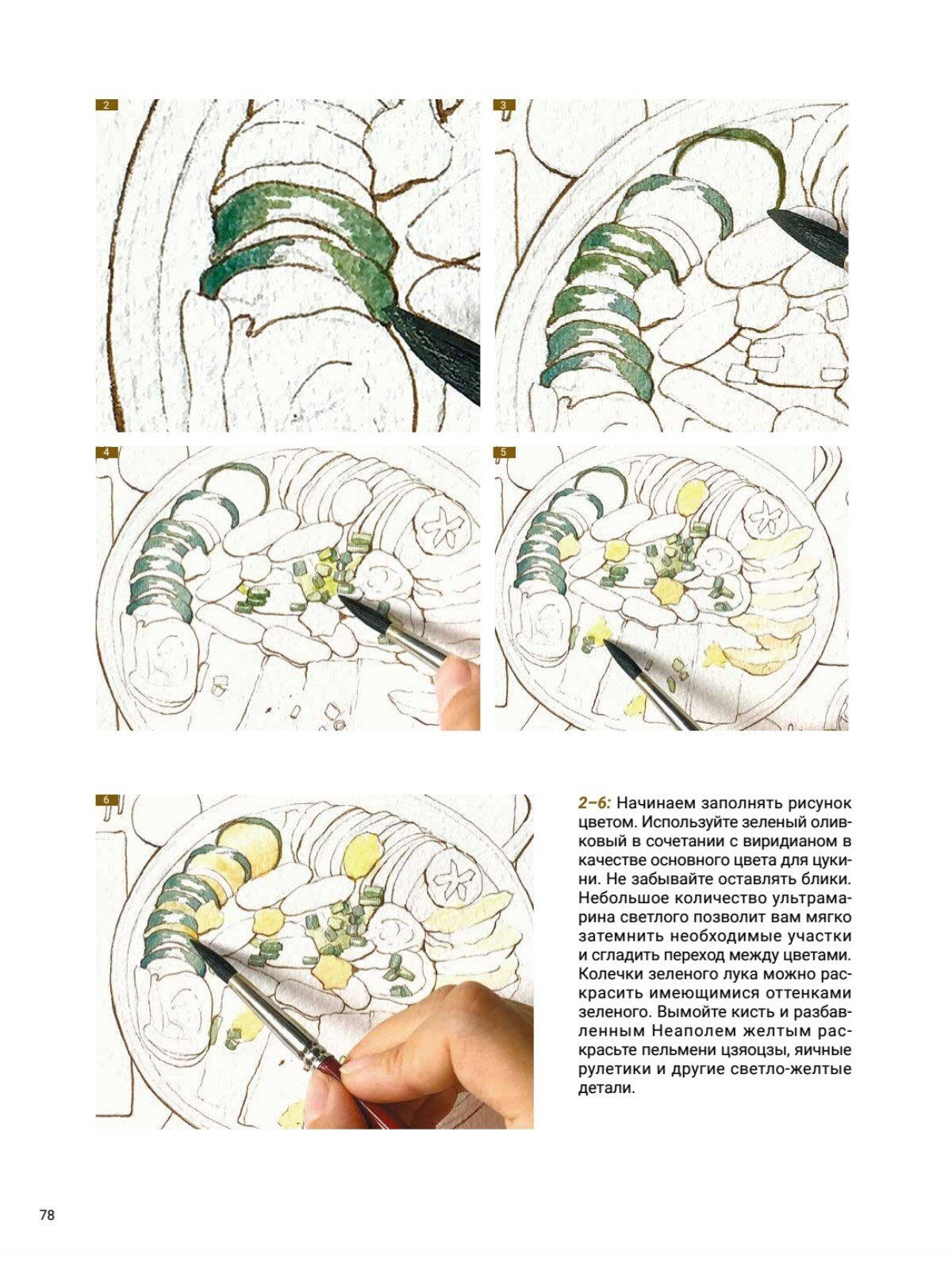 2

3

4

5

6

2–6: Начинаем заполнять рисунок цветом. Используйте зеленый оливковый в сочетании с виридианом в качестве основного цвета для цукини. Не забывайте оставлять блики. Небольшое количество ультрамарина светлого позволит вам мягко затемнить необходимые участки и сгладить переход между цветами. Колечки зеленого лука можно раскрасить имеющимися оттенками зеленого. Вымойте кисть и разбавленным Неаполем желтым раскрасьте пельмени цзяоцзы, яичные рулетики и другие светло-желтые детали.

78