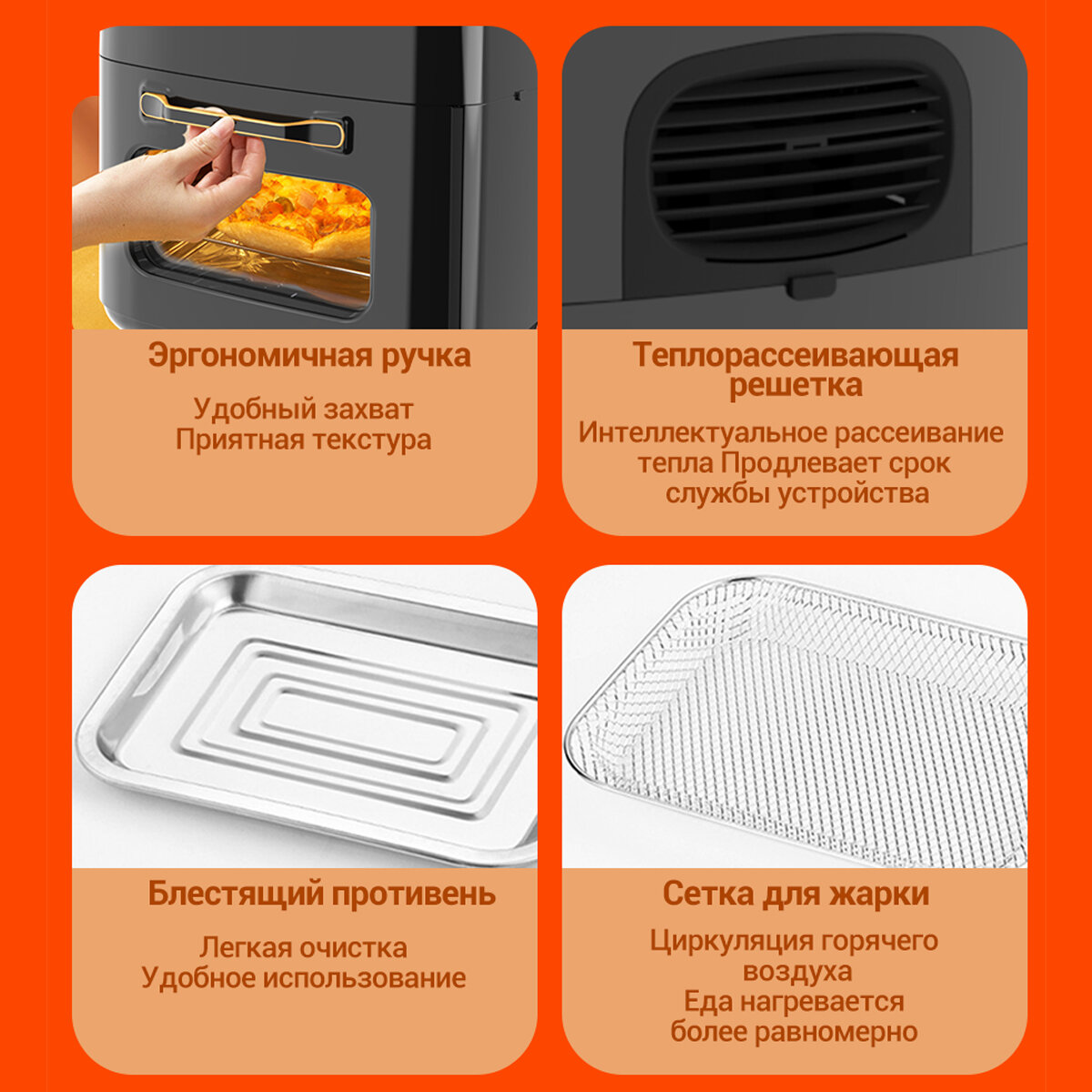 Эргономичная ручка

Удобный захват
Приятная текстура

Теплорассеивающая решетка

Интеллектуальное рассеивание тепла Продлевает срок службы устройства

Блестящий противень

Легкая очистка
Удобное использование

Сетка для жарки

Циркуляция горячего воздуха
Еда нагревается более равномерно