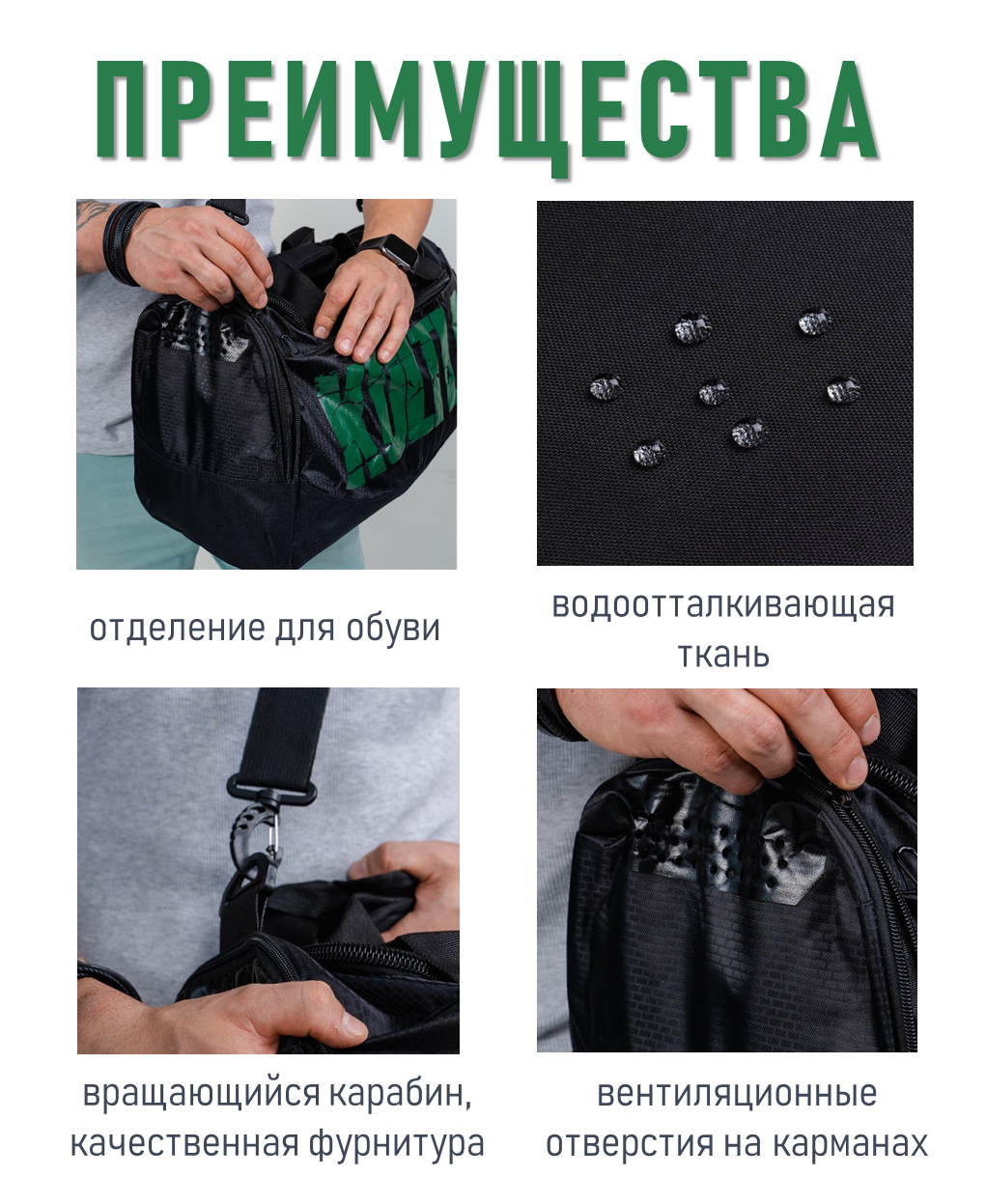 ПРЕИМУЩЕСТВА

отделение для обуви

водоотталкивающая ткань

вращающийся карабин, качественная фурнитура

вентиляционные отверстия на карманах