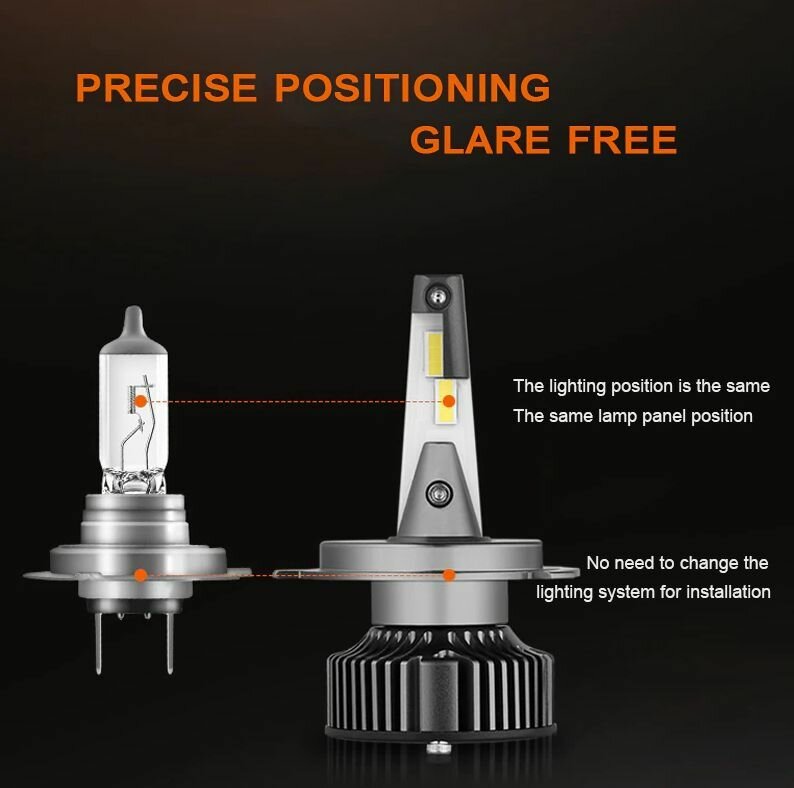 PRECISE POSITIONING
GLARE FREE

The lighting position is the same
The same lamp panel position

No need to change the lighting system for installation