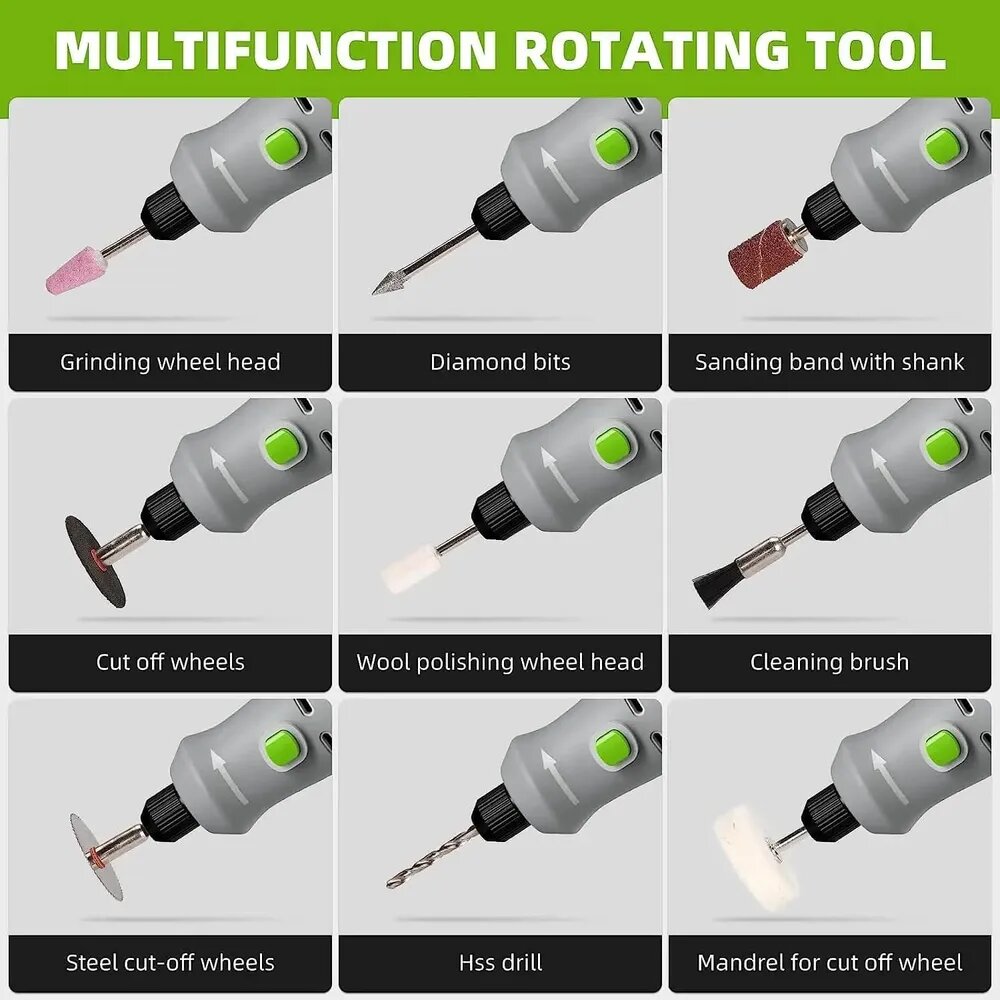 MULTIFUNCTION ROTATING TOOL

Grinding wheel head

Diamond bits

Sanding band with shank

Cut off wheels

Wool polishing wheel head

Cleaning brush

Steel cut-off wheels

Hss drill

Mandrel for cut off wheel