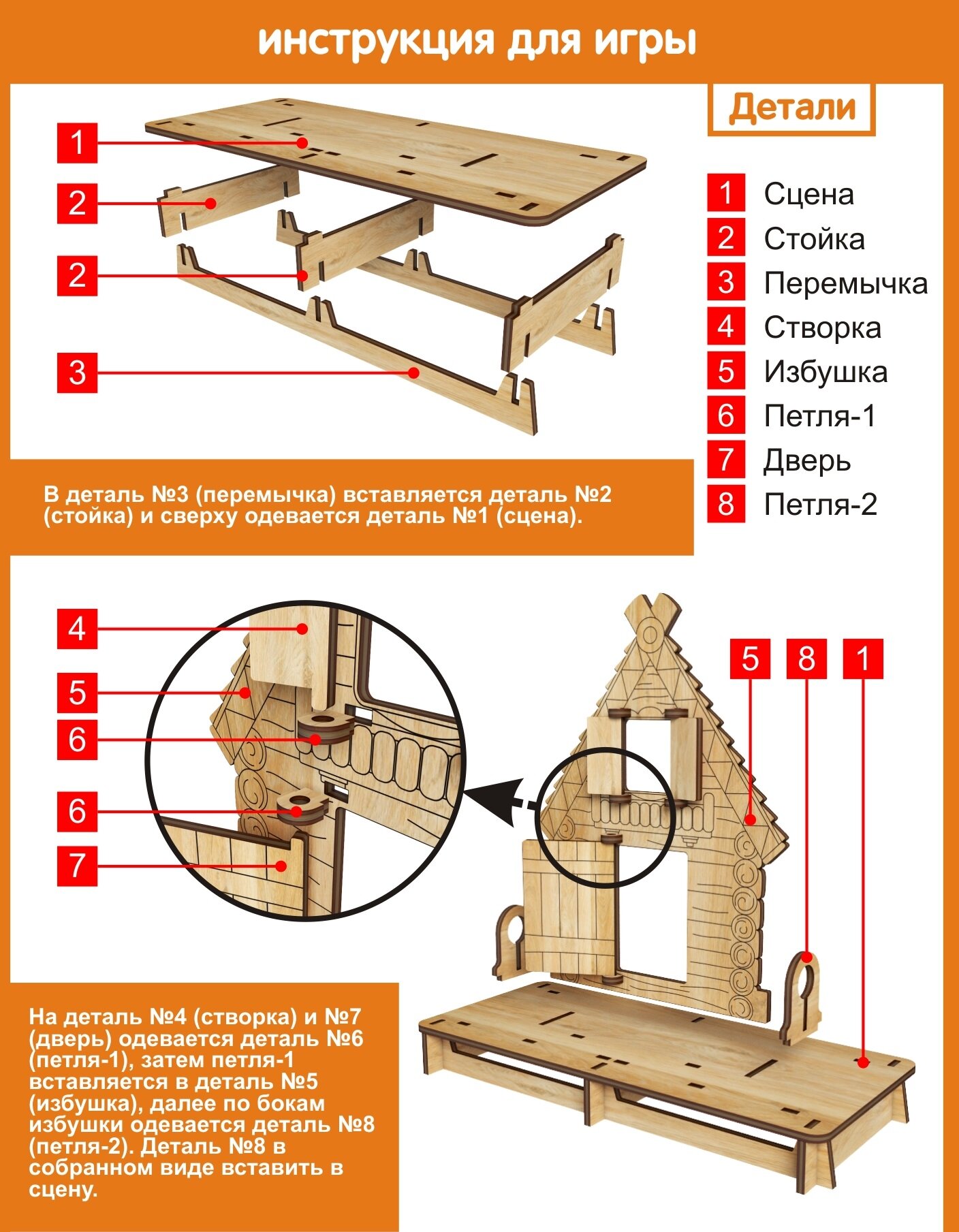 инструкция для игры

1
2
2
3

Детали

1 Сцена
2 Стойка
3 Перемычка
4 Створка
5 Избушка
6 Петля-1
7 Дверь
8 Петля-2

В деталь №3 (перемычка) вставляется деталь №2 (стойка) и сверху одевается деталь №1 (сцена).

4
5
6
6
7

5 8 1

На деталь №4 (створка) и №7 (дверь) одевается деталь №6 (петля-1), затем петля-1 вставляется в деталь №5 (избушка), далее по бокам избушки одевается деталь №8 (петля-2). Деталь №8 в собранном виде вставить в сцену.