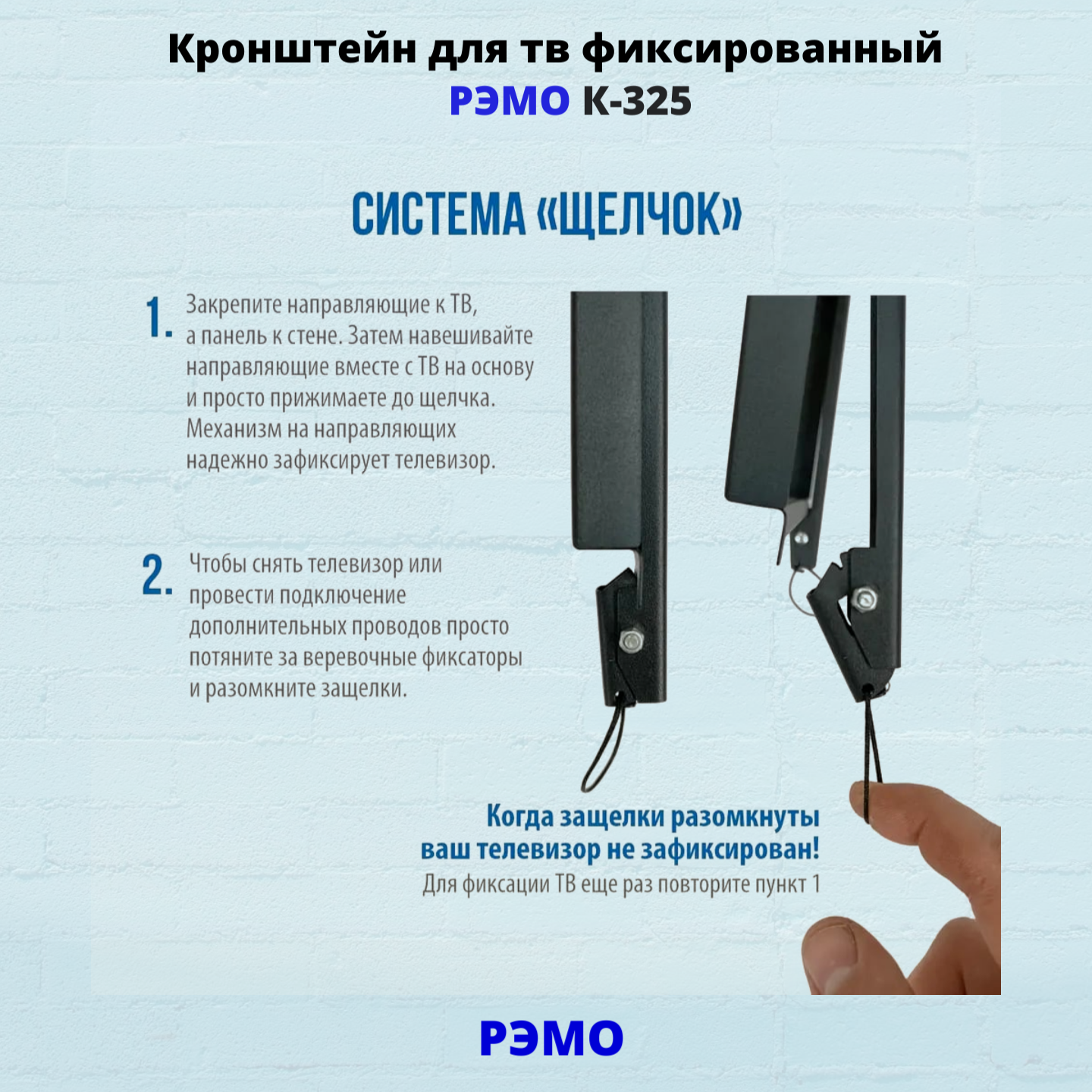 Кронштейн для тв фиксированный
РЭМО К-325

СИСТЕМА «ЩЕЛЧОК»

1. Закрепите направляющие к ТВ, а панель к стене. Затем навешивайте направляющие вместе с ТВ на основу и просто прижимаете до щелчка. Механизм на направляющих надежно зафиксирует телевизор.

2. Чтобы снять телевизор или провести подключение дополнительных проводов просто потяните за веревочные фиксаторы и разомкните защелки.

Когда защелки разомкнуты ваш телевизор не зафиксирован!
Для фиксации ТВ еще раз повторите пункт 1

РЭМО