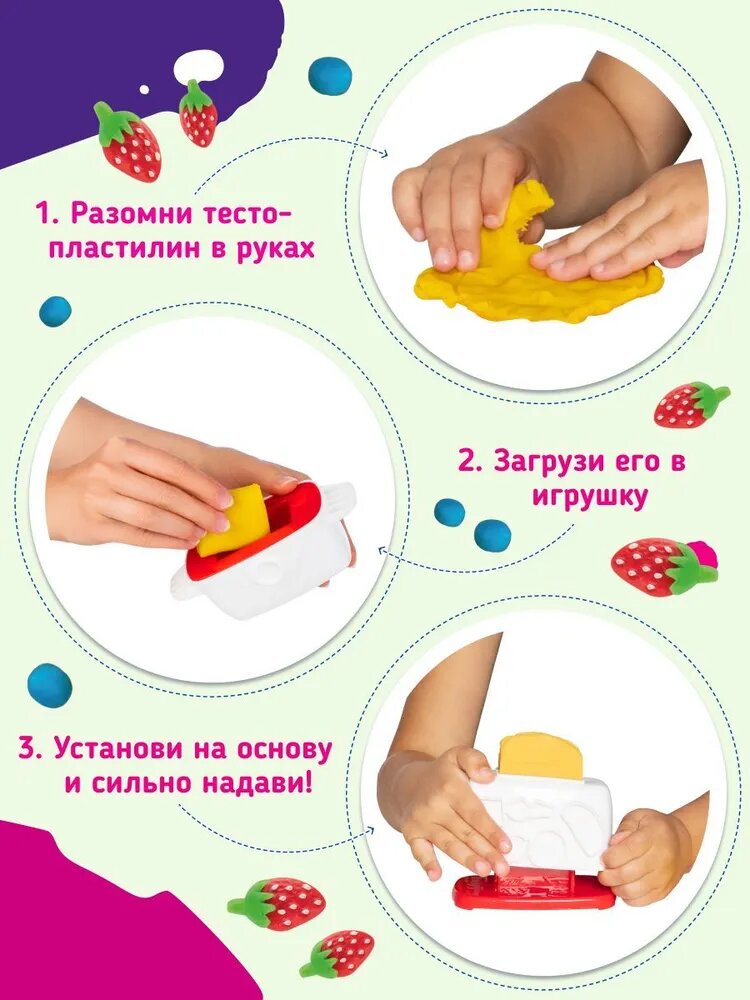 1. Разомни тесто-пластилин в руках

2. Загрузи его в игрушку

3. Установи на основу и сильно надави!