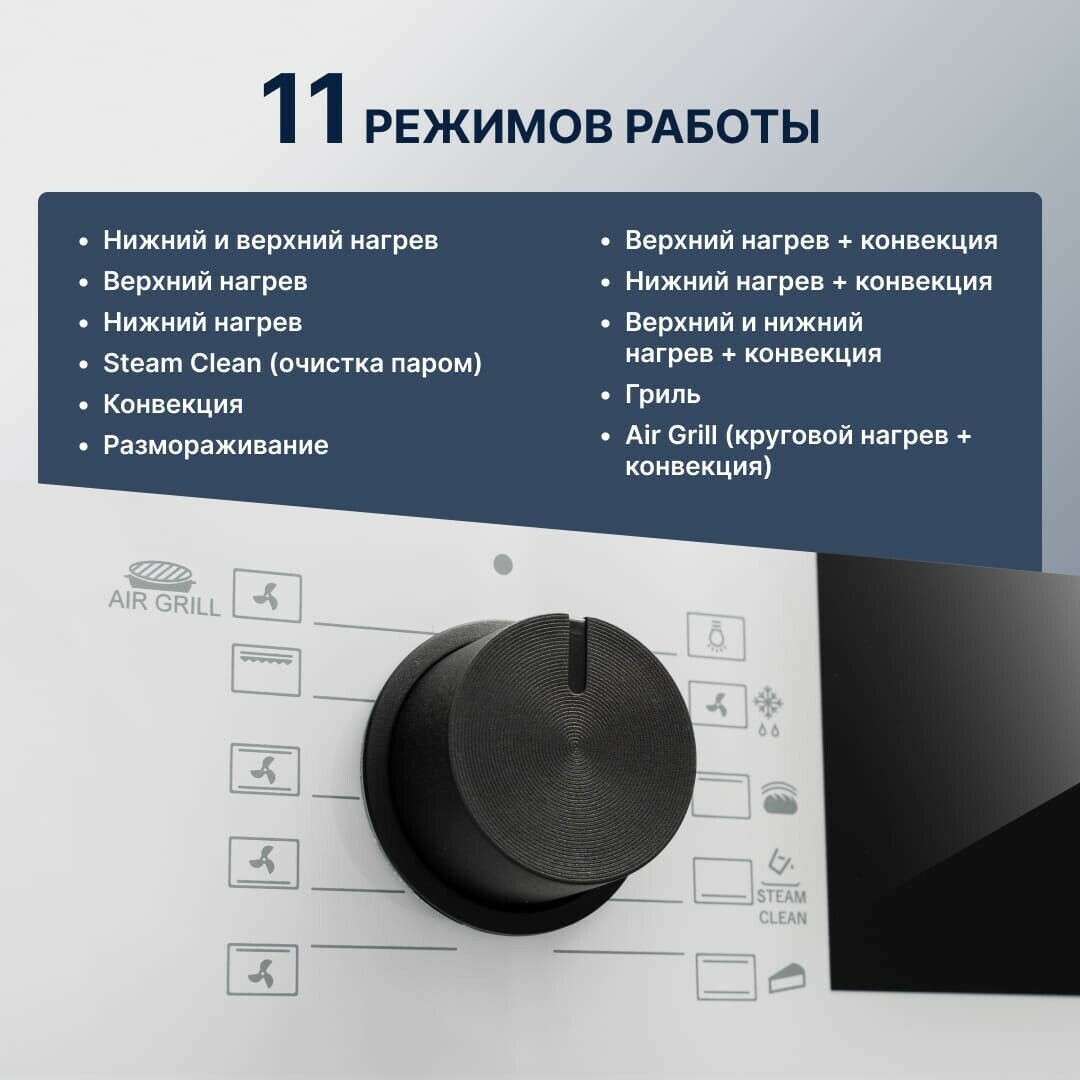 11 РЕЖИМОВ РАБОТЫ

• Нижний и верхний нагрев
• Верхний нагрев
• Нижний нагрев
• Steam Clean (очистка паром)
• Конвекция
• Размораживание

• Верхний нагрев + конвекция
• Нижний нагрев + конвекция
• Верхний и нижний нагрев + конвекция
• Гриль
• Air Grill (круговой нагрев + конвекция)

AIR GRILL

STEAM CLEAN