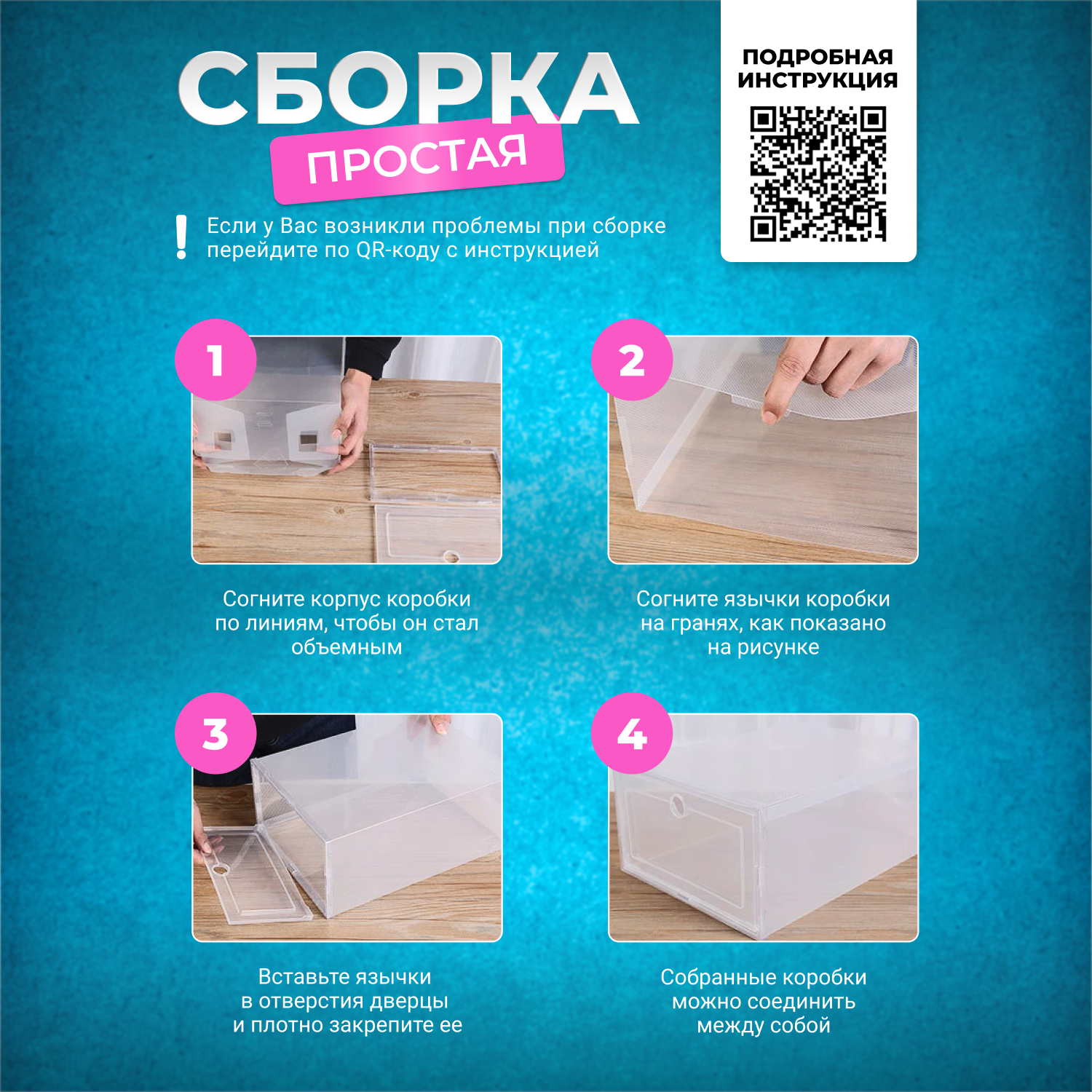 СБОРКА
ПРОСТАЯ

ПОДРОБНАЯ ИНСТРУКЦИЯ

! Если у Вас возникли проблемы при сборке перейдите по QR-коду с инструкцией

1

Согните корпус коробки по линиям, чтобы он стал объемным

2

Согните язычки коробки на гранях, как показано на рисунке

3

Вставьте язычки в отверстия дверцы и плотно закрепите ее

4

Собранные коробки можно соединить между собой