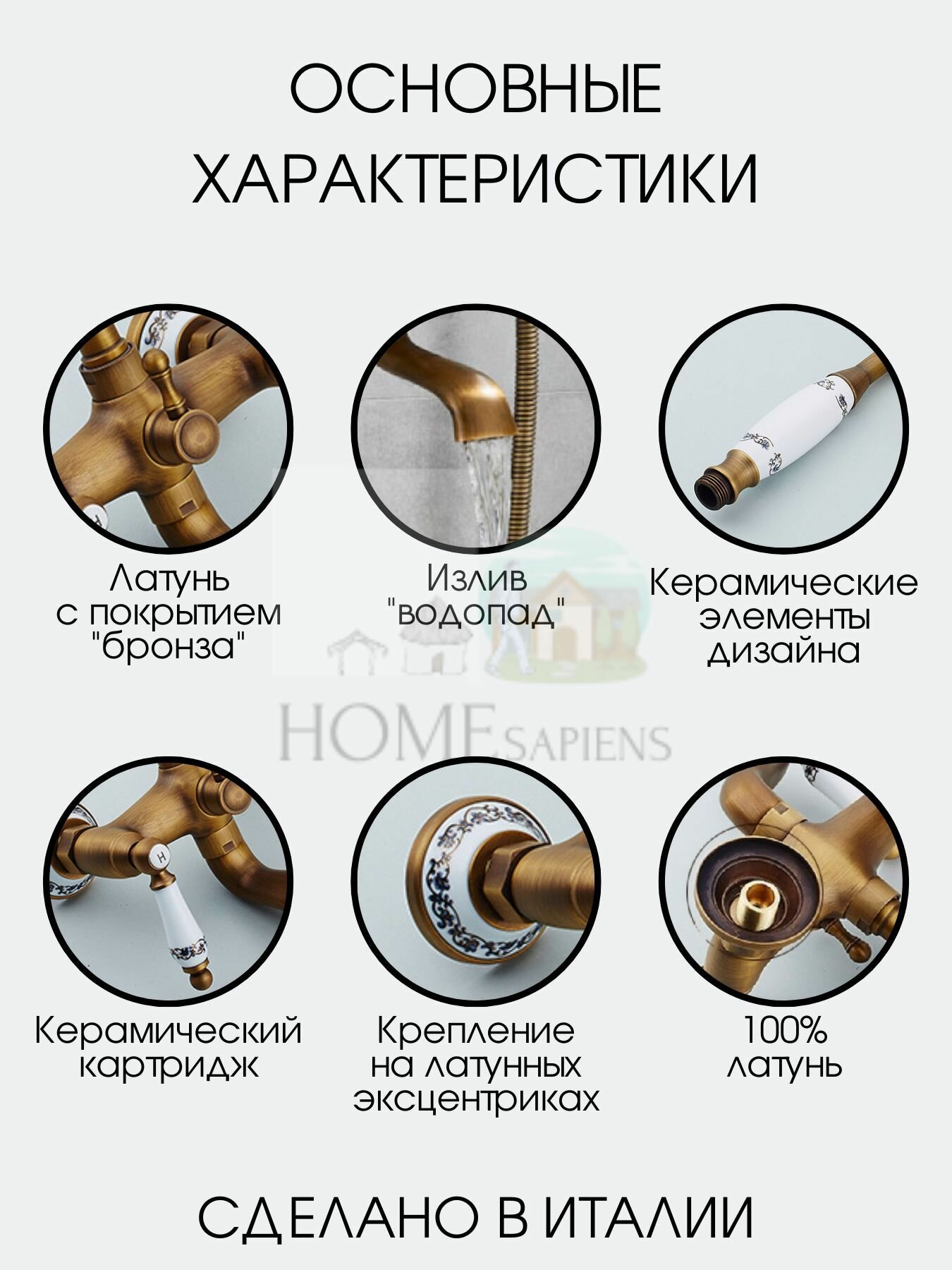 ОСНОВНЫЕ ХАРАКТЕРИСТИКИ

Латунь с покрытием "бронза"

Излив "водопад"

Керамические элементы дизайна

HOME SAPIENS

H

Керамический картридж

Крепление на латунных эксцентриках

100% латунь

СДЕЛАНО В ИТАЛИИ