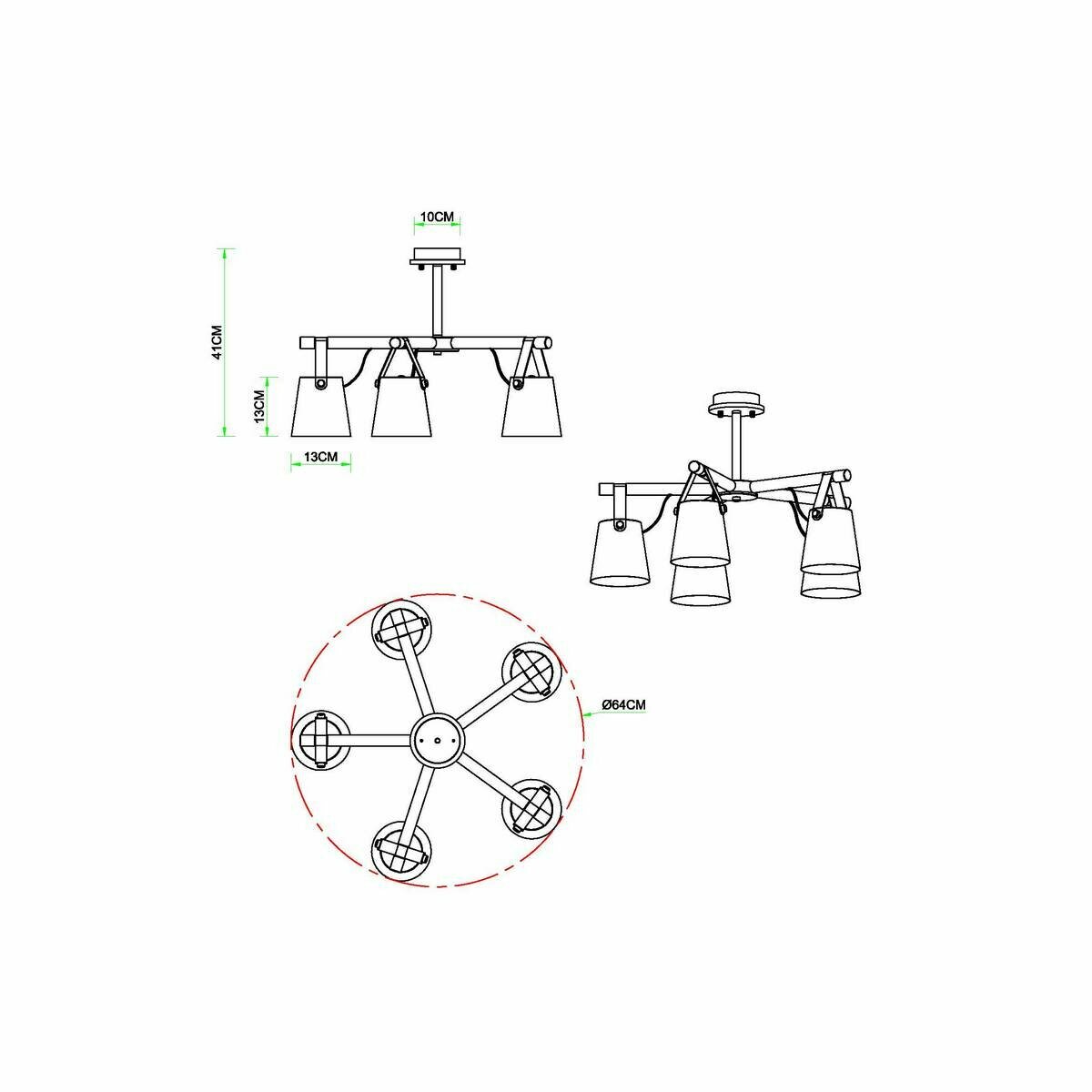 10CM

41CM

13CM

13CM

Ø64CM